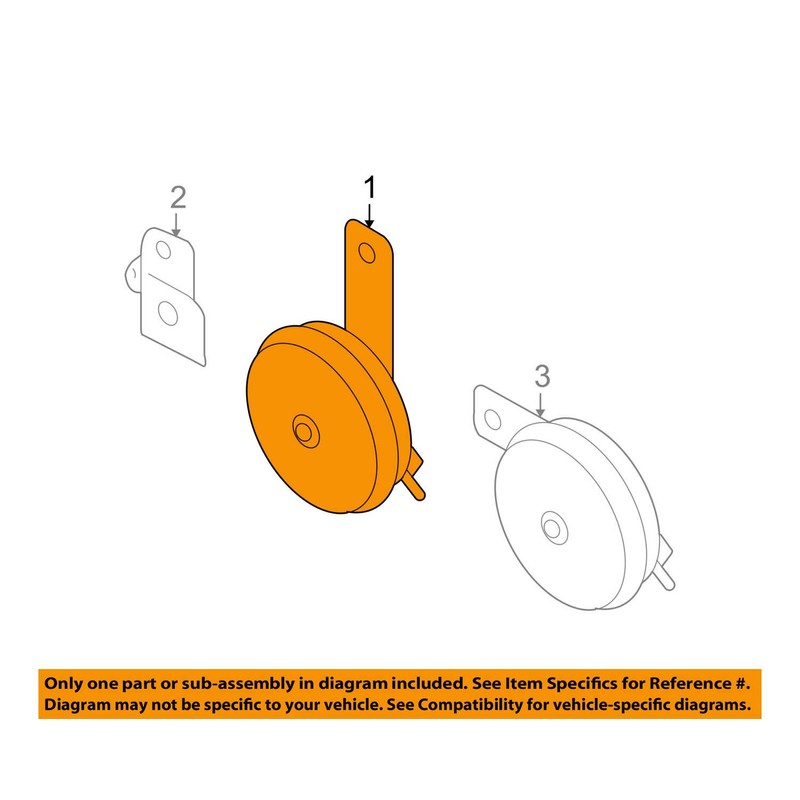 2

1

3

Only one part or sub-assembly in diagram included. See Item Specifics for Reference #. Diagram may not be specific to your vehicle. See Compatibility for vehicle-specific diagrams.