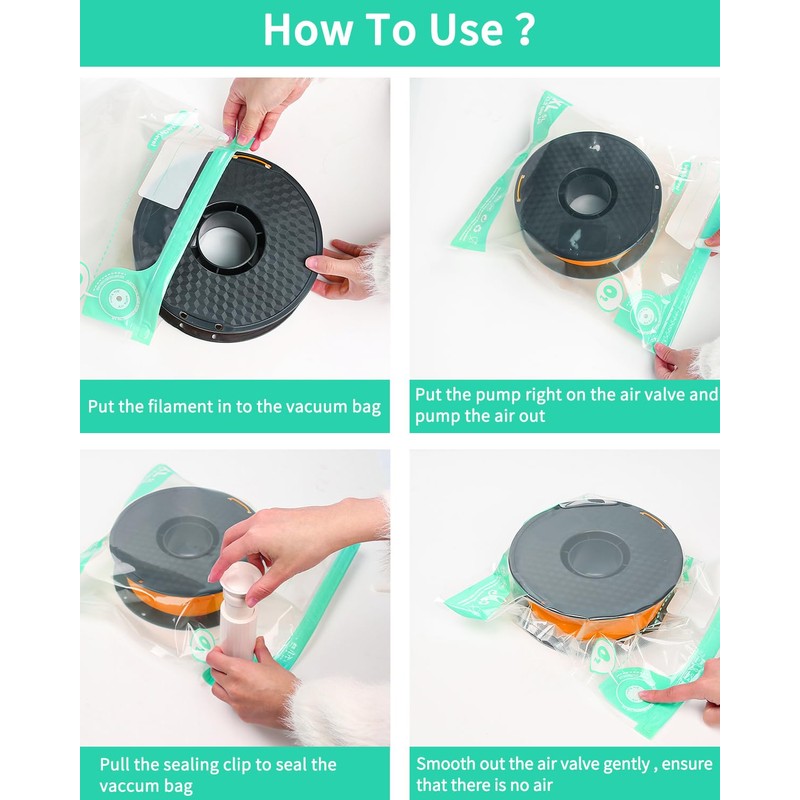 How To Use ?

Put the filament in to the vacuum bag

Put the pump right on the air valve and pump the air out

Pull the sealing clip to seal the vaccum bag

Smooth out the air valve gently , ensure that there is no air