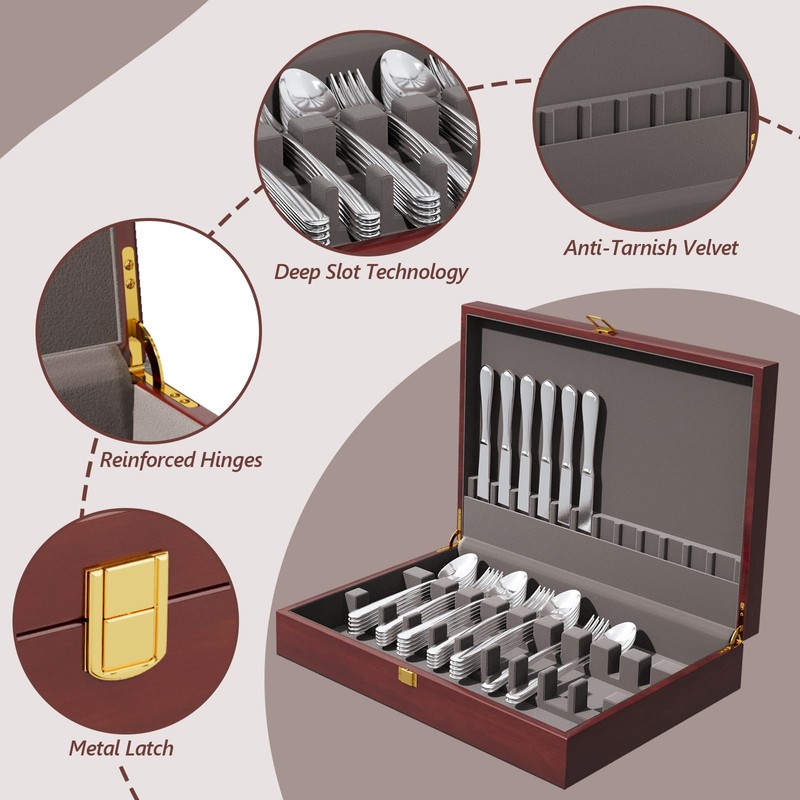 Deep Slot Technology

Anti-Tarnish Velvet

Reinforced Hinges

Metal Latch