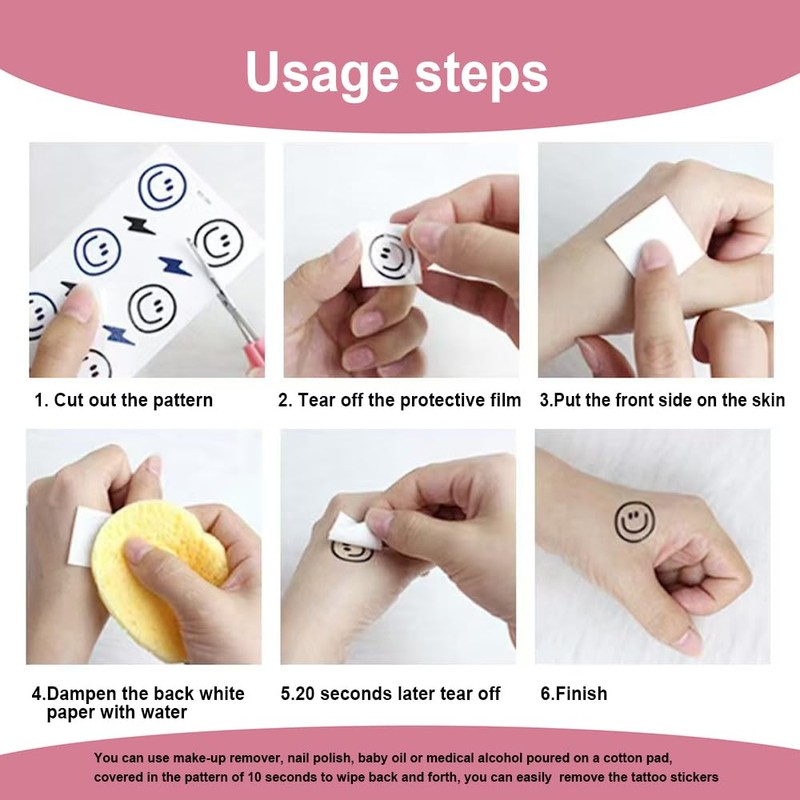 Usage steps

1. Cut out the pattern

2. Tear off the protective film

3.Put the front side on the skin

4.Dampen the back white paper with water

5.20 seconds later tear off

6.Finish

You can use make-up remover, nail polish, baby oil or medical alcohol poured on a cotton pad, covered in the pattern of 10 seconds to wipe back and forth, you can easily remove the tattoo stickers