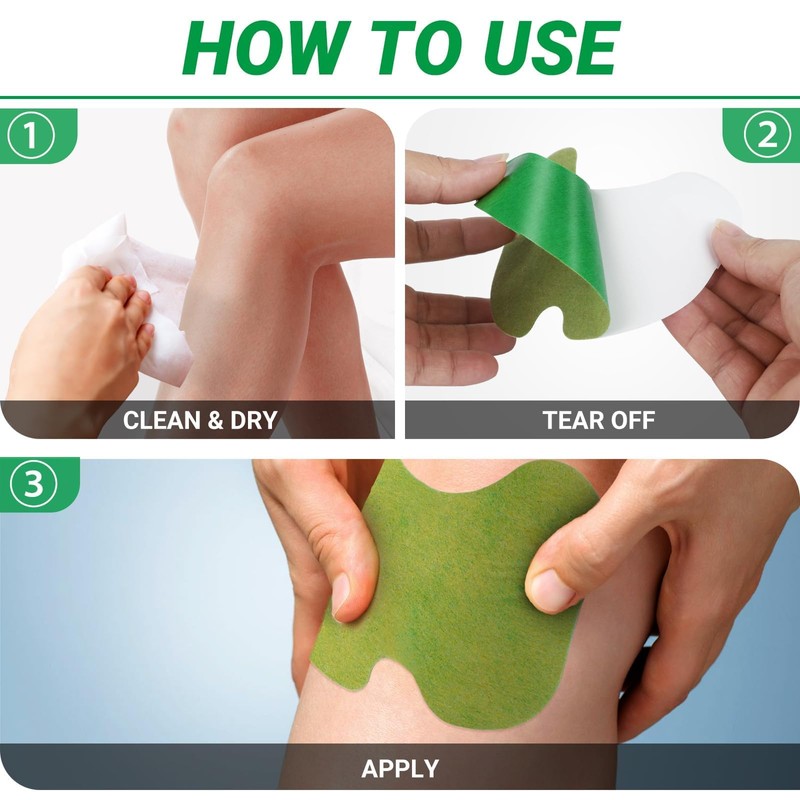 HOW TO USE

1

CLEAN & DRY

2

TEAR OFF

3

APPLY