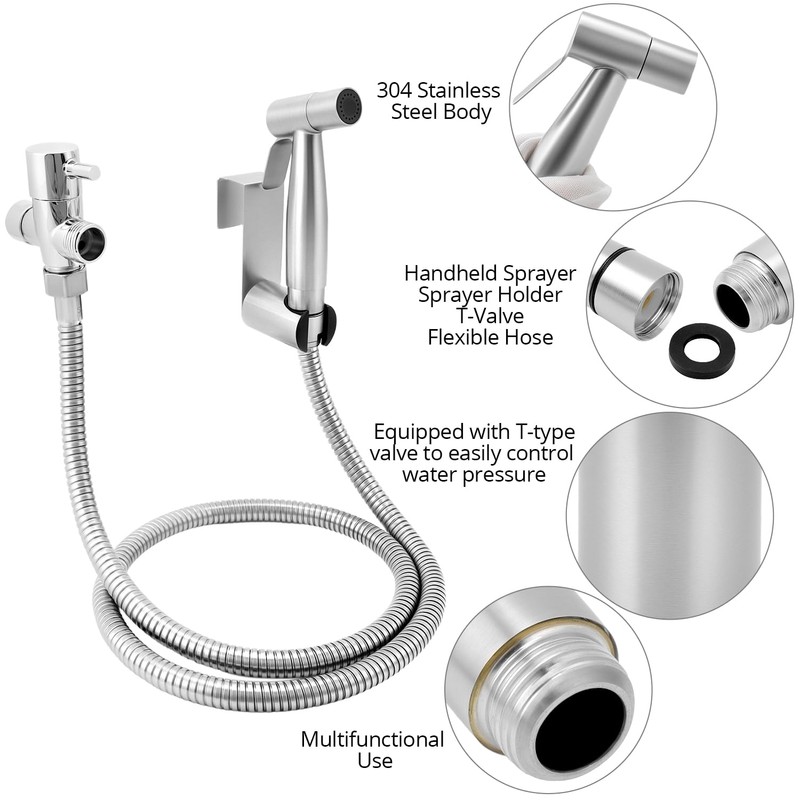 304 Stainless Steel Body

Handheld Sprayer
Sprayer Holder
T-Valve
Flexible Hose

Equipped with T-type valve to easily control water pressure

Multifunctional Use