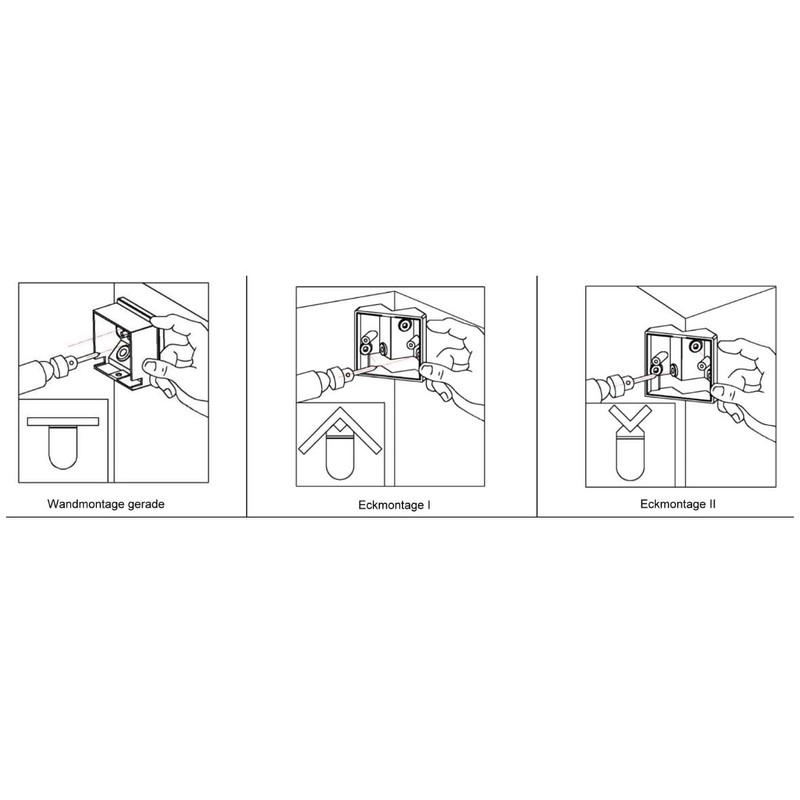 Wandmontage gerade

Eckmontage I

Eckmontage II