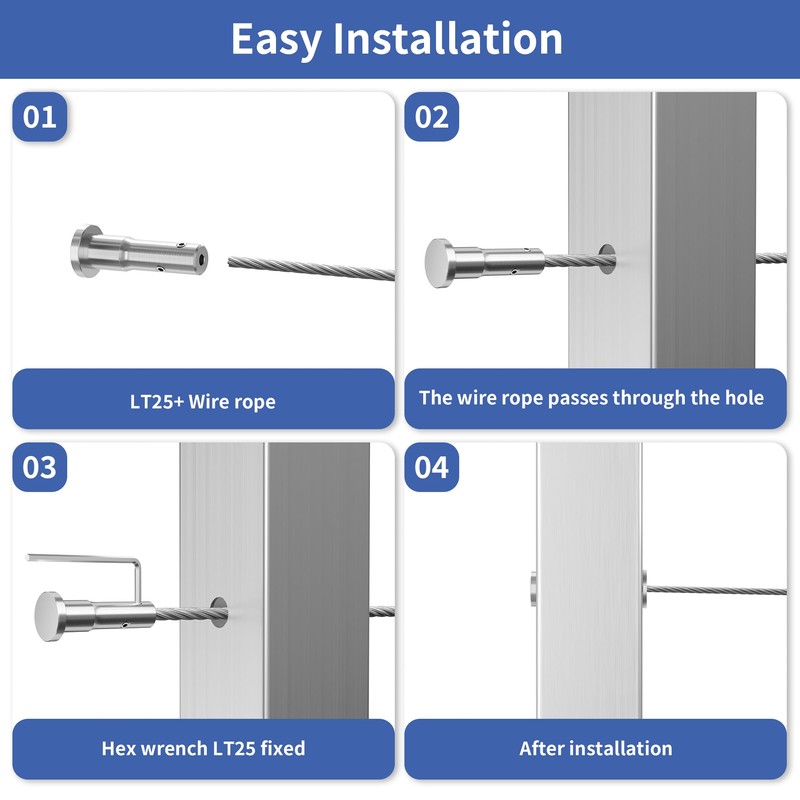 Easy Installation

01

LT25+ Wire rope

02

The wire rope passes through the hole

03

Hex wrench LT25 fixed

04

After installation