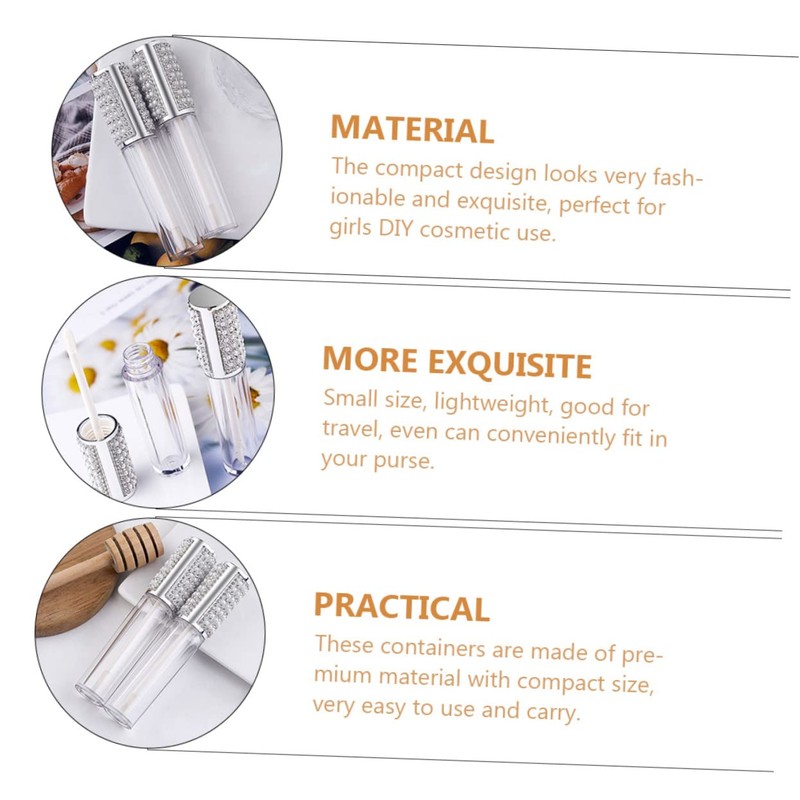 MATERIAL
The compact design looks very fashionable and exquisite, perfect for girls DIY cosmetic use.

MORE EXQUISITE
Small size, lightweight, good for travel, even can conveniently fit in your purse.

PRACTICAL
These containers are made of premium material with compact size, very easy to use and carry.