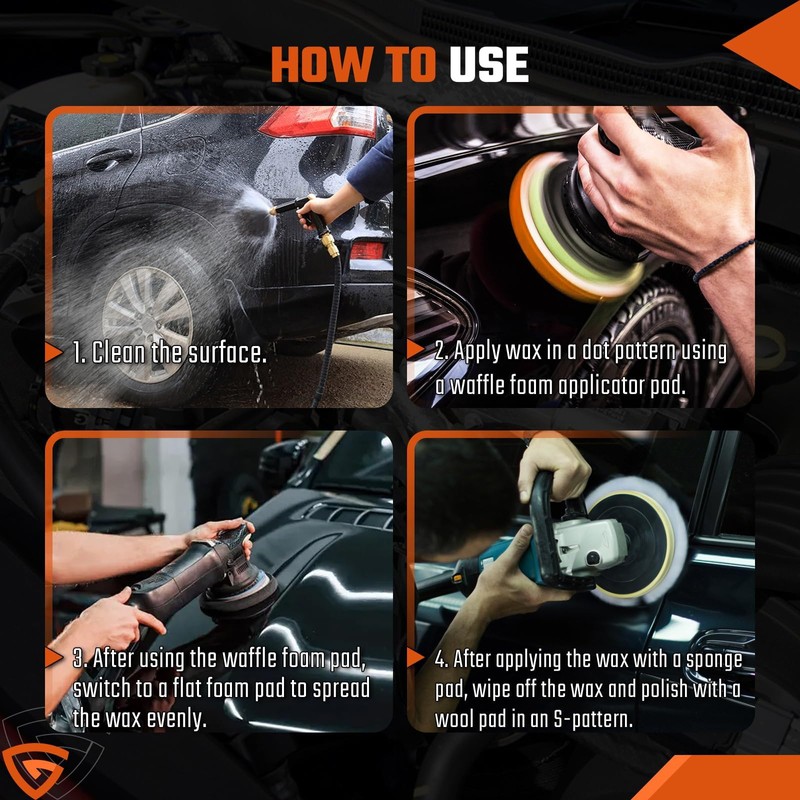 HOW TO USE

1. Clean the surface.

2. Apply wax in a dot pattern using a waffle foam applicator pad.

3. After using the waffle foam pad, switch to a flat foam pad to spread the wax evenly.

4. After applying the wax with a sponge pad, wipe off the wax and polish with a wool pad in an S-pattern.