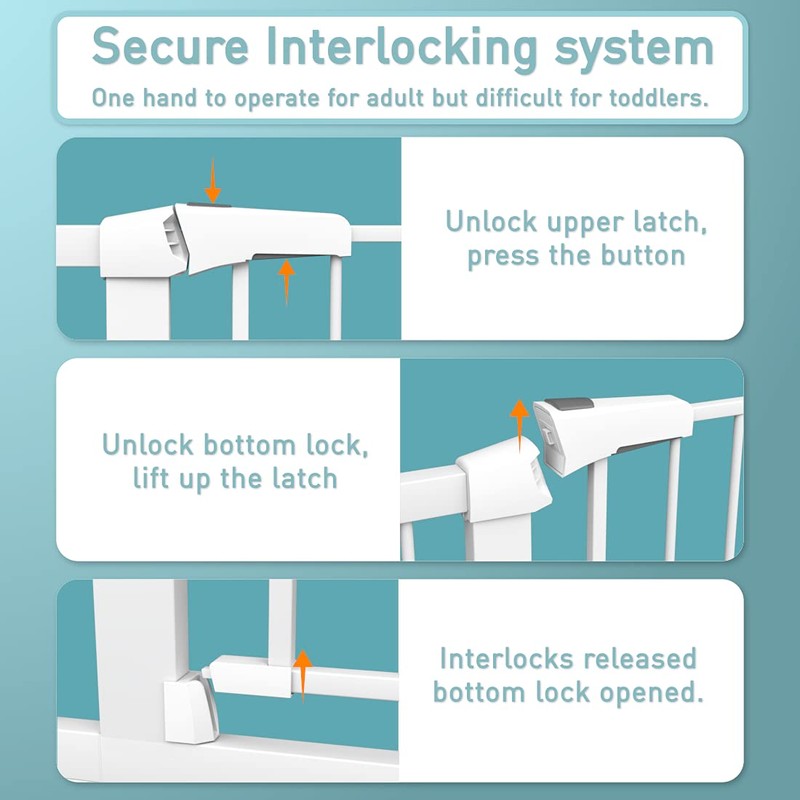 Secure Interlocking system

One hand to operate for adult but difficult for toddlers.

Unlock upper latch, press the button

Unlock bottom lock, lift up the latch

Interlocks released bottom lock opened.