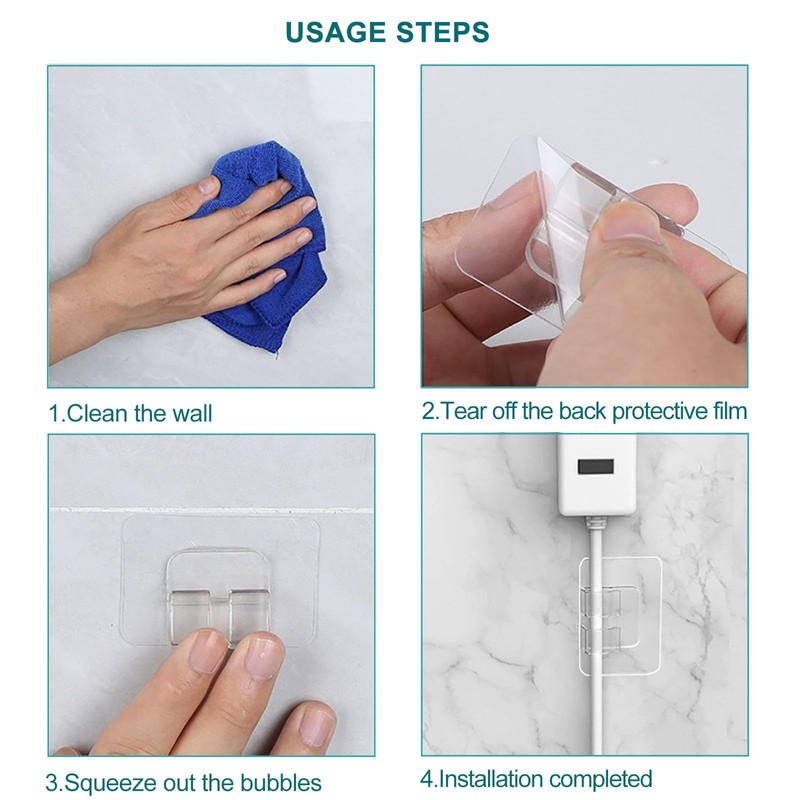 USAGE STEPS

1.Clean the wall

2.Tear off the back protective film

3.Squeeze out the bubbles

4.Installation completed