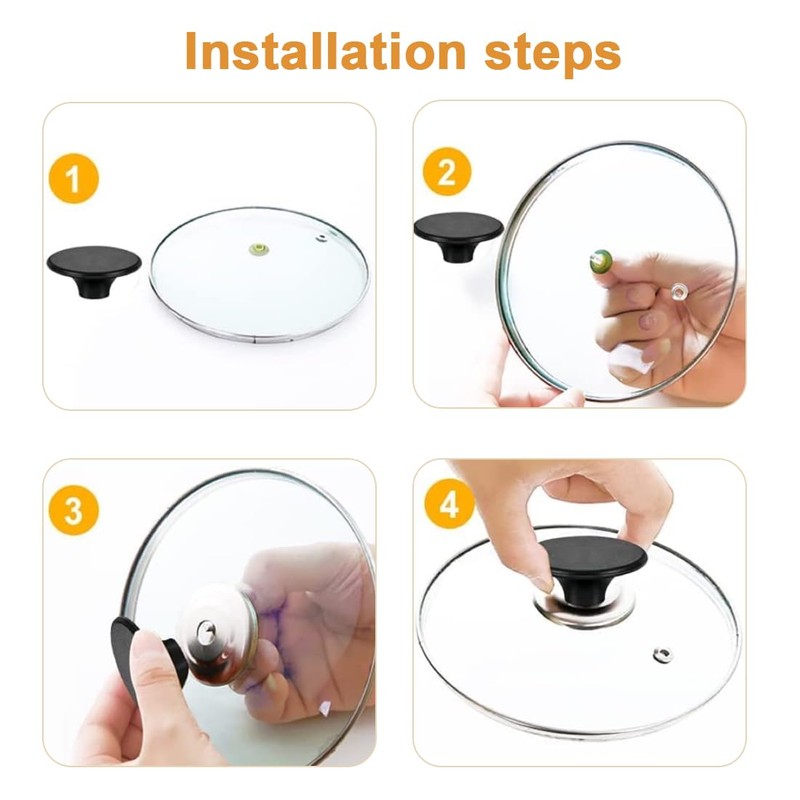 Installation steps

1

2

3

4