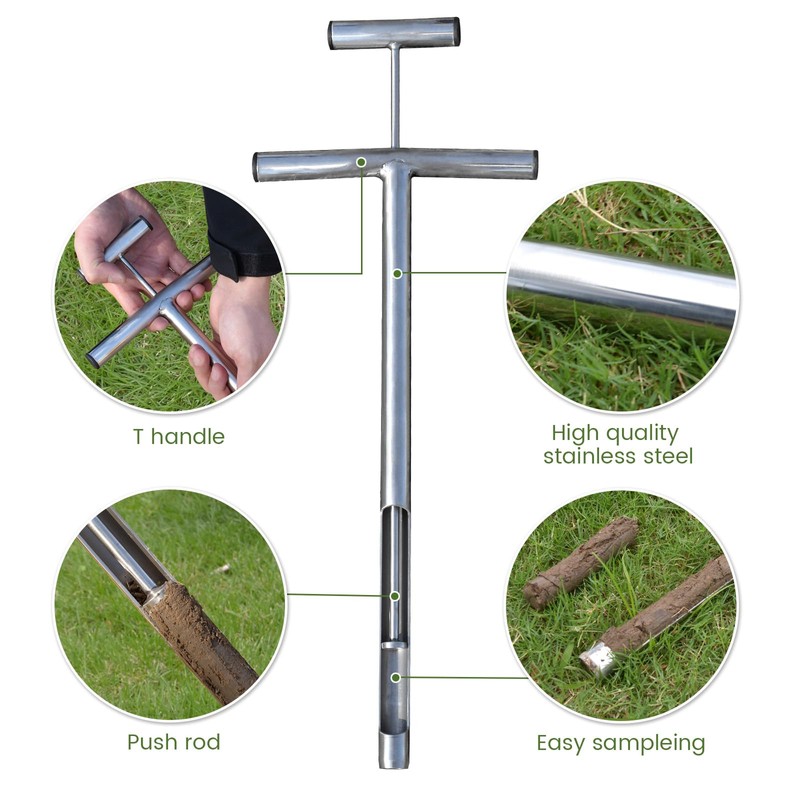 T handle

High quality stainless steel

Push rod

Easy sampleing