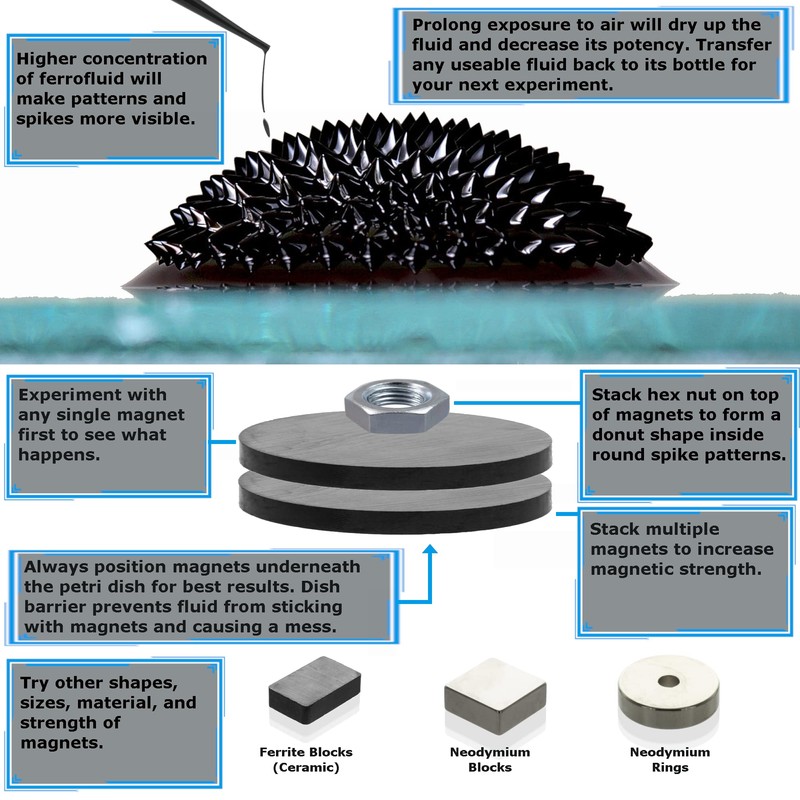 Higher concentration of ferrofluid will make patterns and spikes more visible.

Prolong exposure to air will dry up the fluid and decrease its potency. Transfer any useable fluid back to its bottle for your next experiment.

Experiment with any single magnet first to see what happens.

Stack hex nut on top of magnets to form a donut shape inside round spike patterns.

Stack multiple magnets to increase magnetic strength.

Always position magnets underneath the petri dish for best results. Dish barrier prevents fluid from sticking with magnets and causing a mess.

Try other shapes, sizes, material, and strength of magnets.

Ferrite Blocks (Ceramic)

Neodymium Blocks

Neodymium Rings