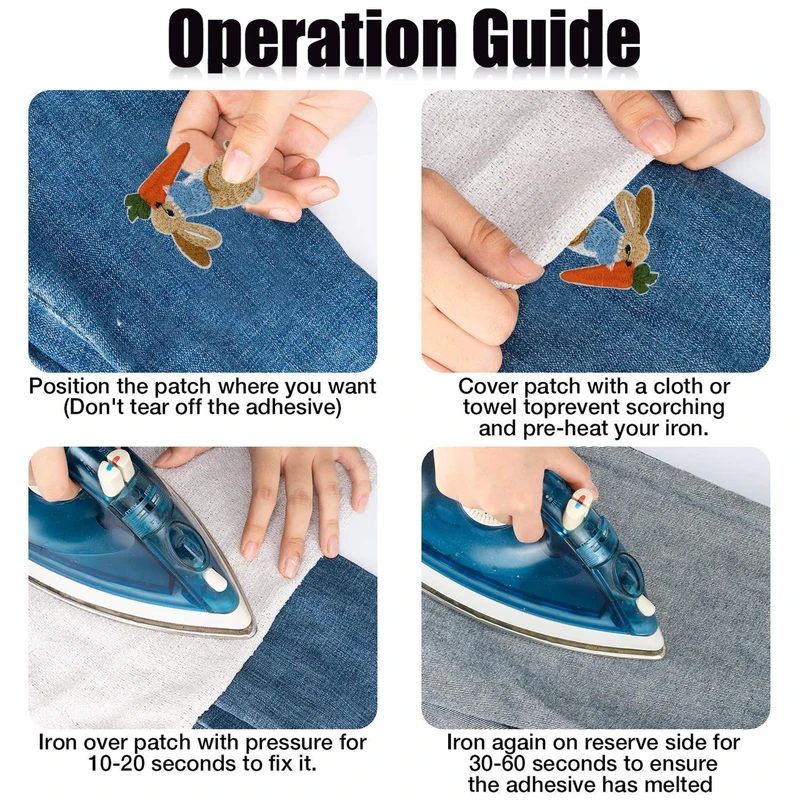 Operation Guide

Position the patch where you want
(Don't tear off the adhesive)

Cover patch with a cloth or towel toprevent scorching and pre-heat your iron.

Iron over patch with pressure for 10-20 seconds to fix it.

Iron again on reserve side for 30-60 seconds to ensure the adhesive has melted