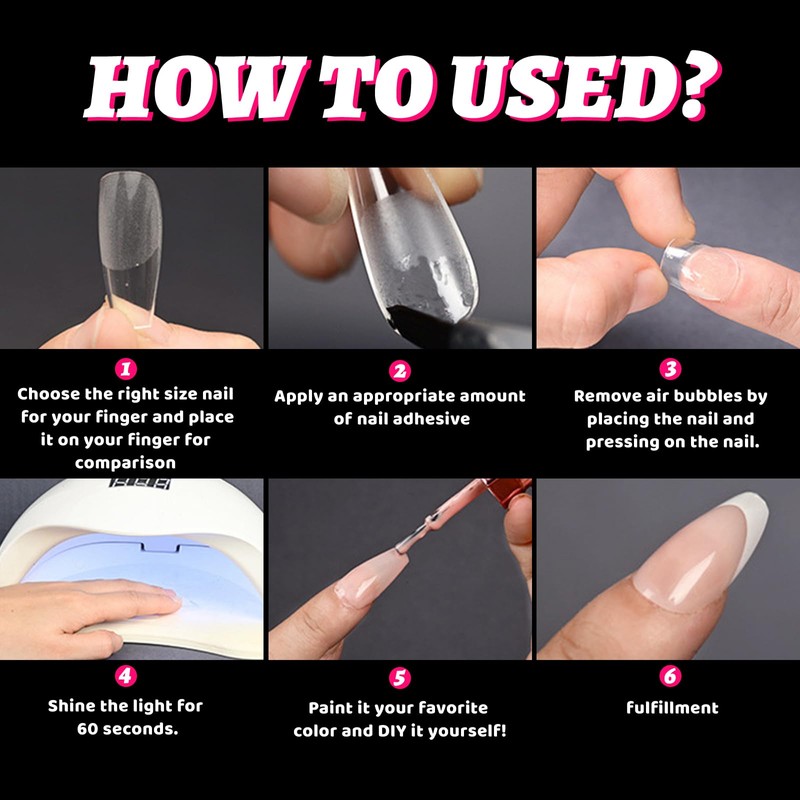 HOW TO USED?

1
Choose the right size nail for your finger and place it on your finger for comparison

2
Apply an appropriate amount of nail adhesive

3
Remove air bubbles by placing the nail and pressing on the nail.

4
Shine the light for 60 seconds.

5
Paint it your favorite color and DIY it yourself!

6
fulfillment