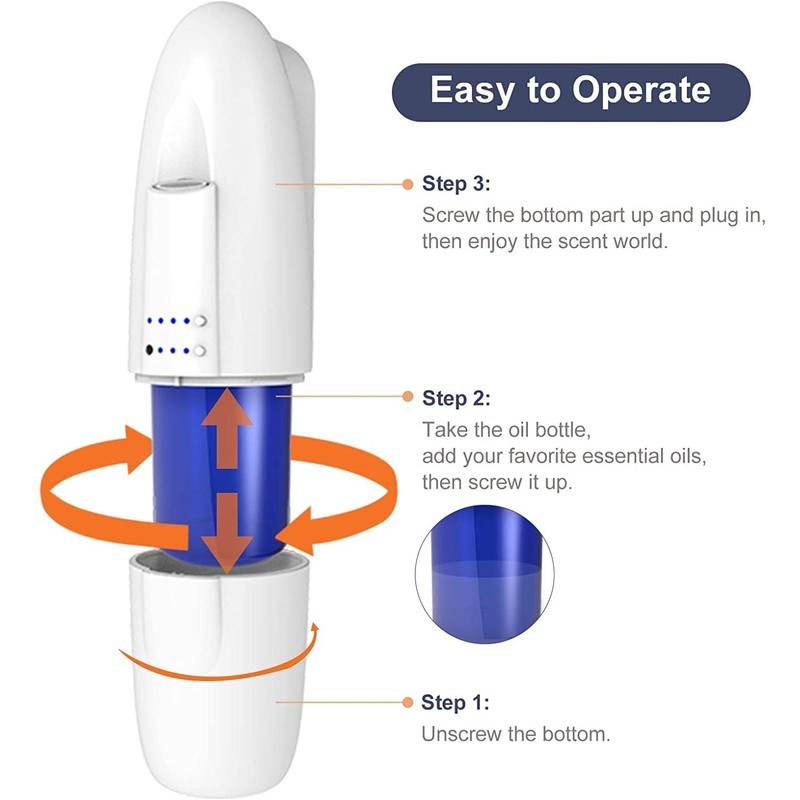 Easy to Operate

Step 3:
Screw the bottom part up and plug in, then enjoy the scent world.

Step 2:
Take the oil bottle, add your favorite essential oils, then screw it up.

Step 1:
Unscrew the bottom.