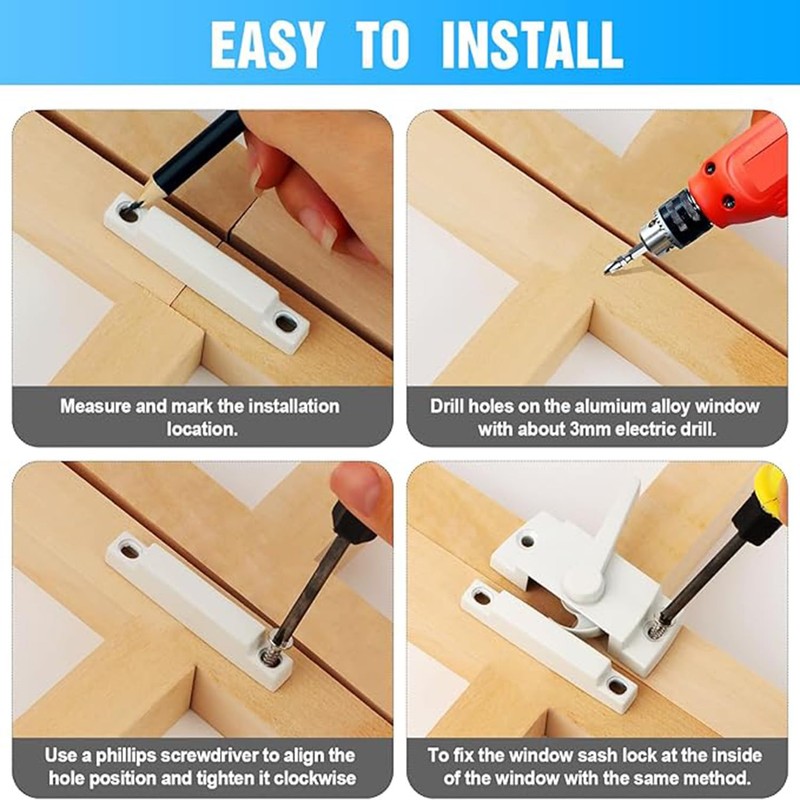 EASY TO INSTALL

Measure and mark the installation location.

Drill holes on the alumium alloy window with about 3mm electric drill.

Use a phillips screwdriver to align the hole position and tighten it clockwise

To fix the window sash lock at the inside of the window with the same method.