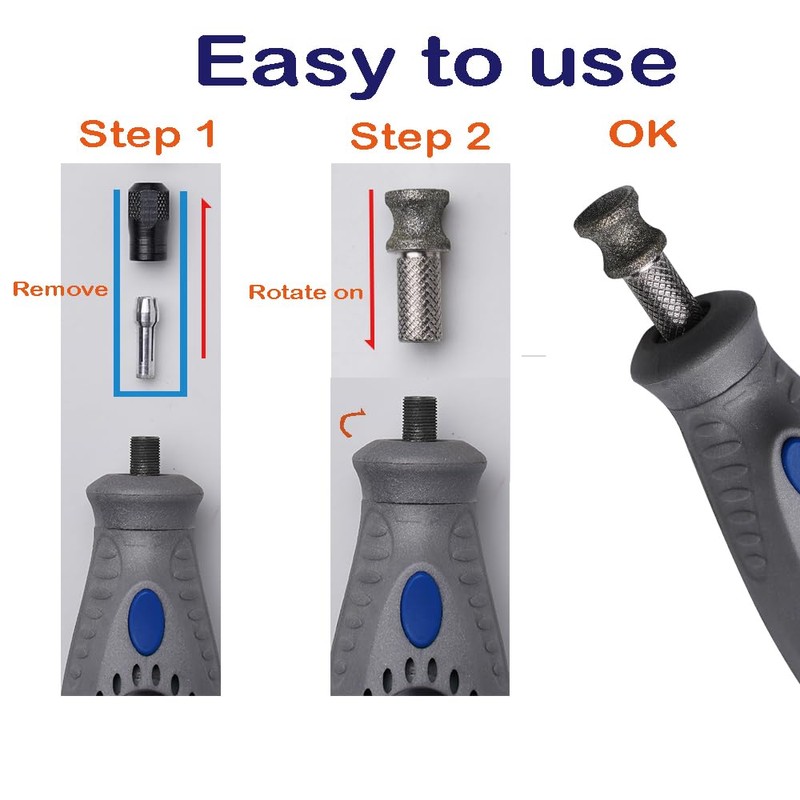 Easy to use

Step 1

Remove

Step 2

Rotate on

OK