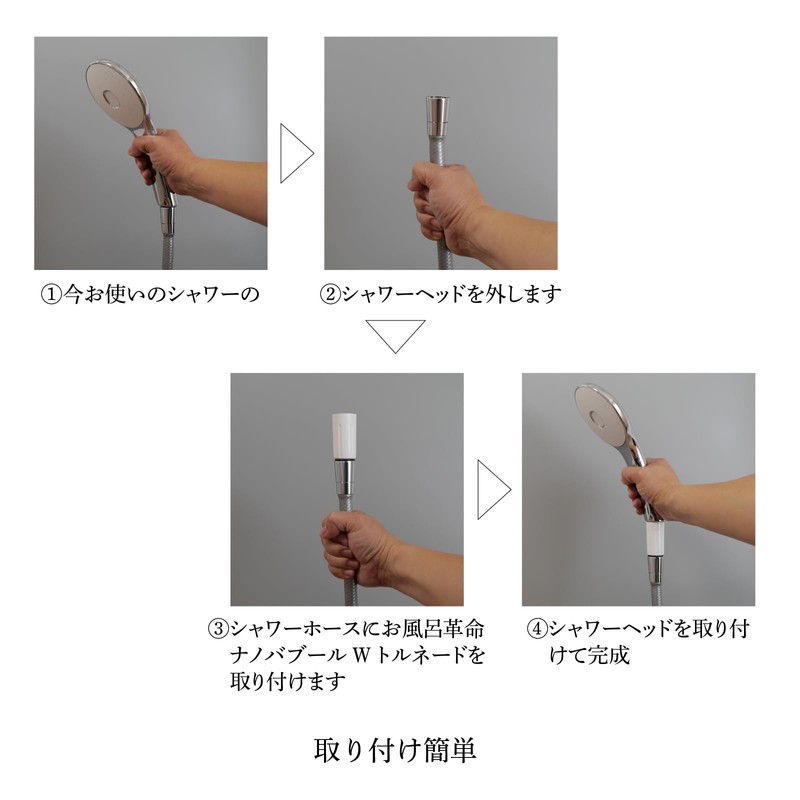 ①今お使いのシャワーの

②シャワーヘッドを外します

③シャワーホースにお風呂革命ナノバブール W トルネードを取り付けます

④シャワーヘッドを取り付けて完成

取り付け簡単