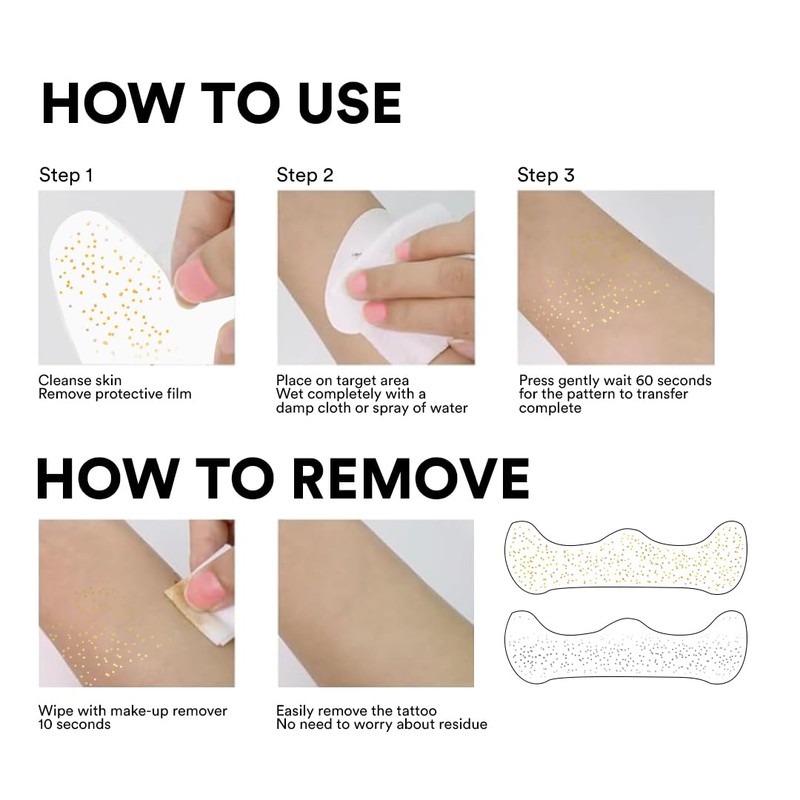 HOW TO USE

Step 1

Cleanse skin
Remove protective film

Step 2

Place on target area
Wet completely with a damp cloth or spray of water

Step 3

Press gently wait 60 seconds for the pattern to transfer complete

HOW TO REMOVE

Wipe with make-up remover 10 seconds

Easily remove the tattoo
No need to worry about residue