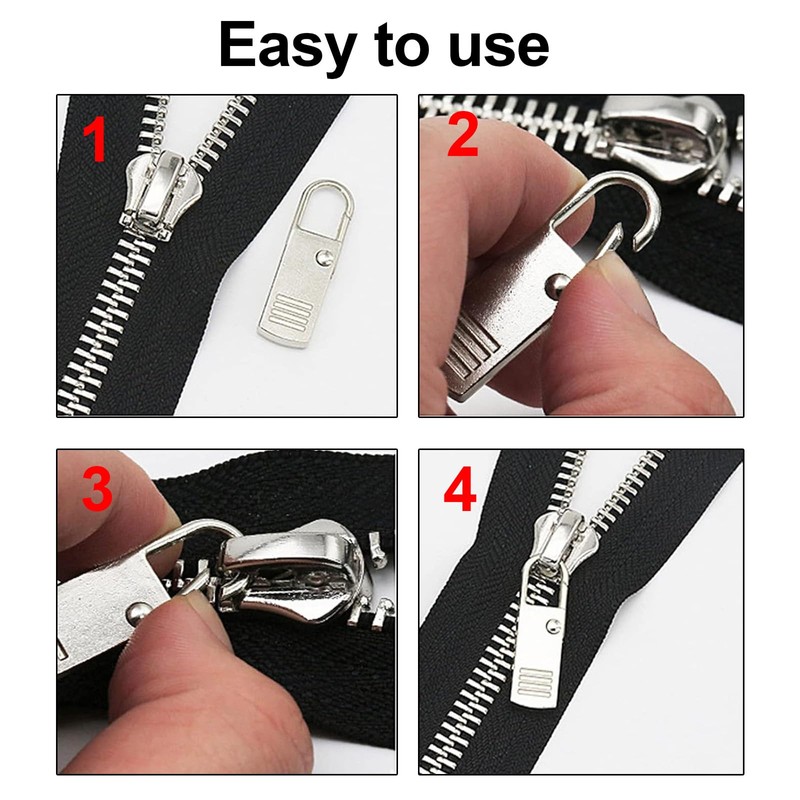 Easy to use

1

2

3

4