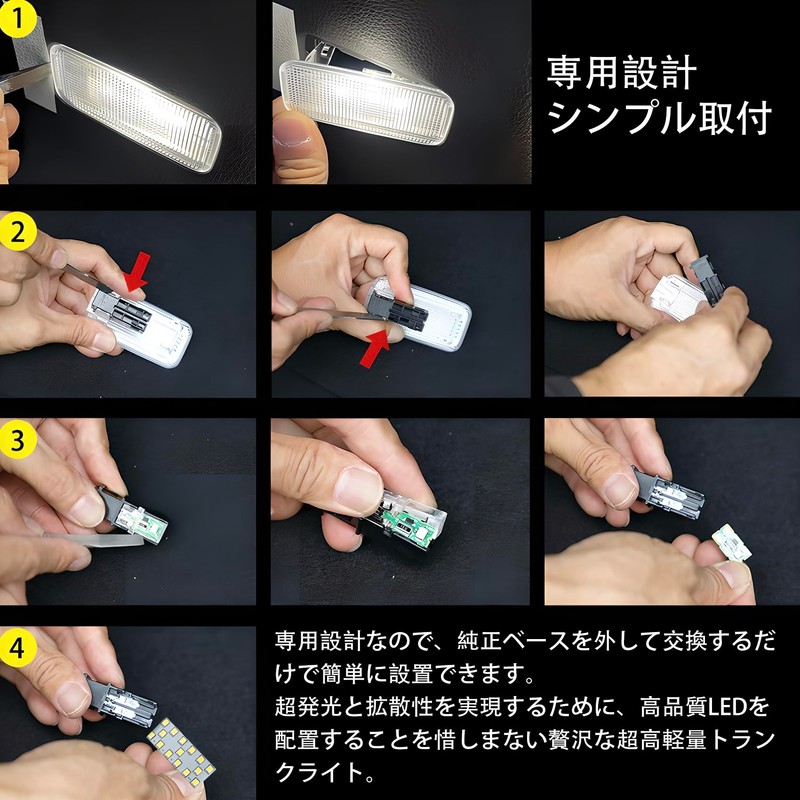 1

専用設計
シンプル取付

2

3

4

専用設計なので、純正ベースを外して交換するだけで簡単に設置できます。
超発光と拡散性を実現するために、高品質LEDを配置することを惜しまない贅沢な超高軽量トランクライト。