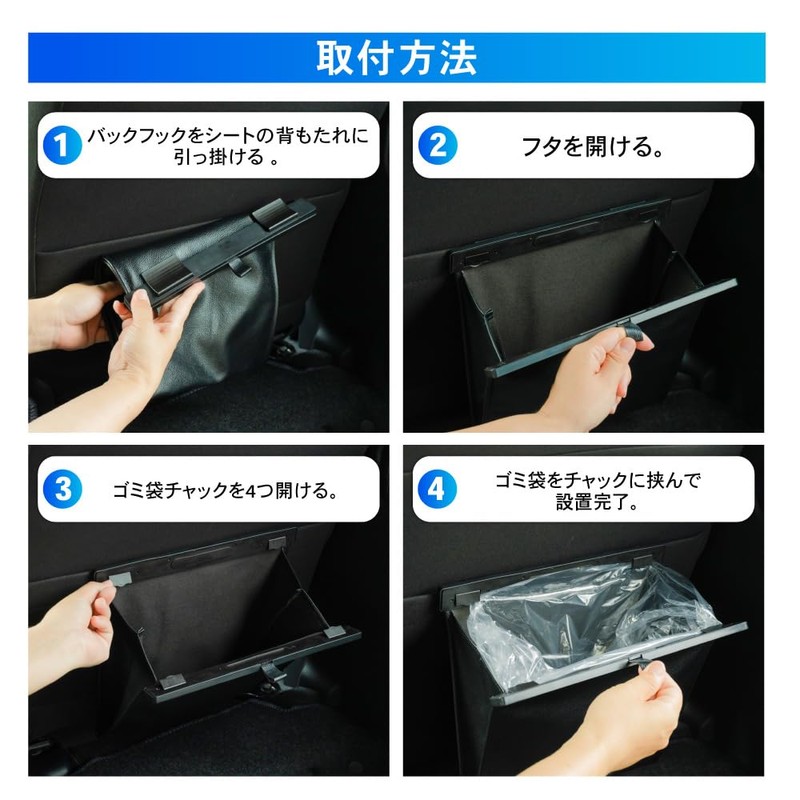 取付方法

1 バックフックをシートの背もたれに引っ掛ける 。

2 フタを開ける。

3 ゴミ袋チャックを4つ開ける。

4 ゴミ袋をチャックに挟んで設置完了。