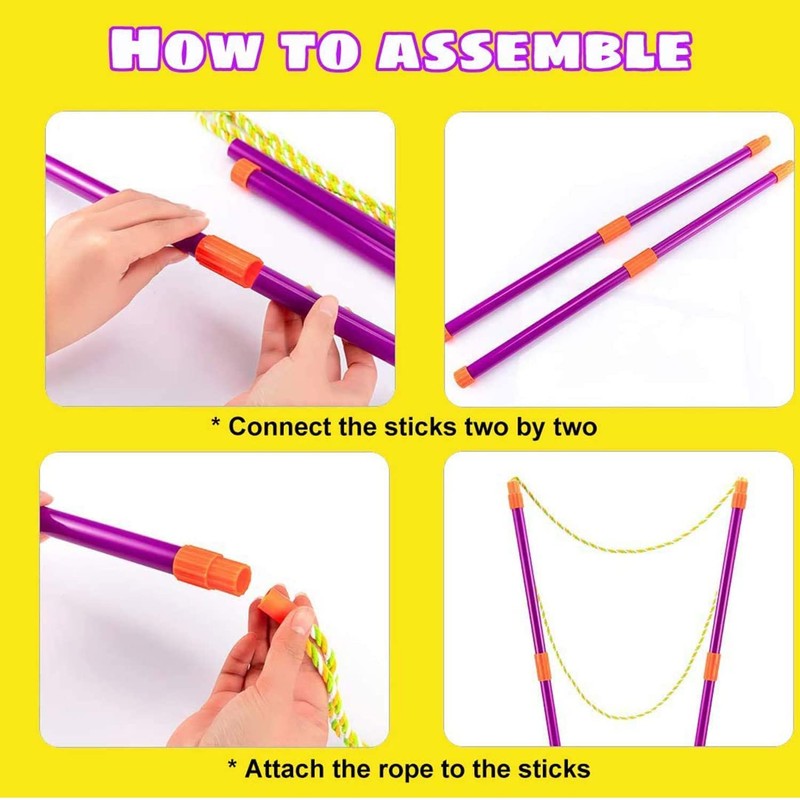 HOW TO ASSEMBLE

* Connect the sticks two by two

* Attach the rope to the sticks