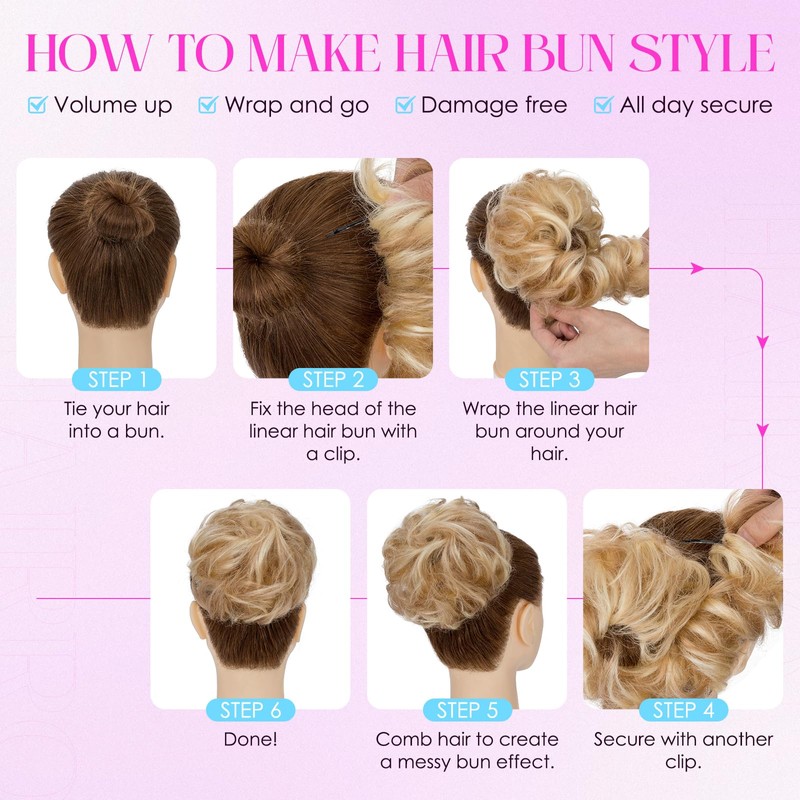 HOW TO MAKE HAIR BUN STYLE

Volume up
Wrap and go
Damage free
All day secure

STEP 1
Tie your hair into a bun.

STEP 2
Fix the head of the linear hair bun with a clip.

STEP 3
Wrap the linear hair bun around your hair.

STEP 4
Secure with another clip.

STEP 5
Comb hair to create a messy bun effect.

STEP 6
Done!