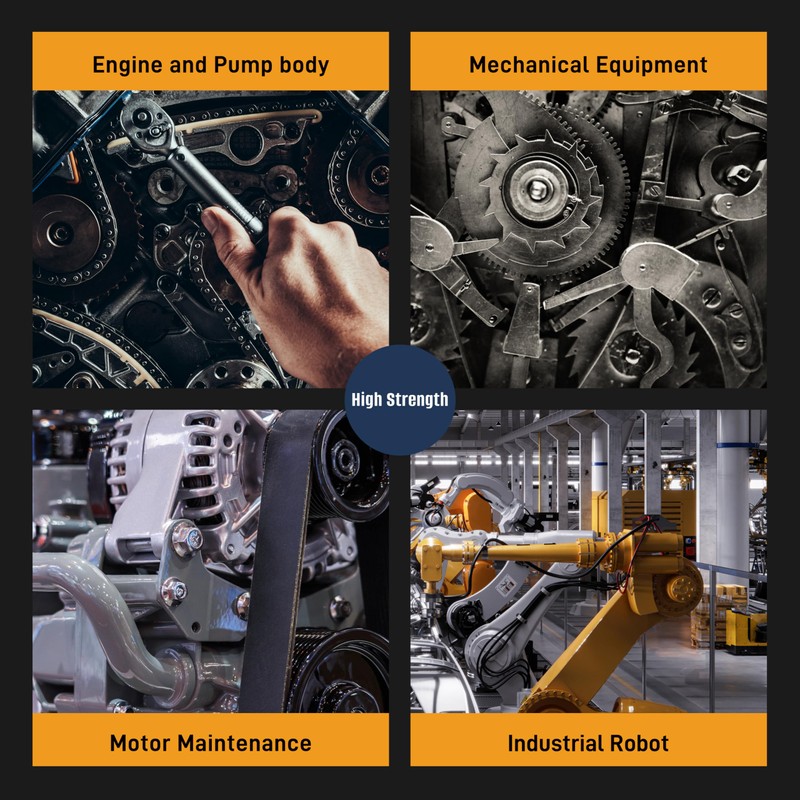 Engine and Pump body

Mechanical Equipment

High Strength

Motor Maintenance

Industrial Robot