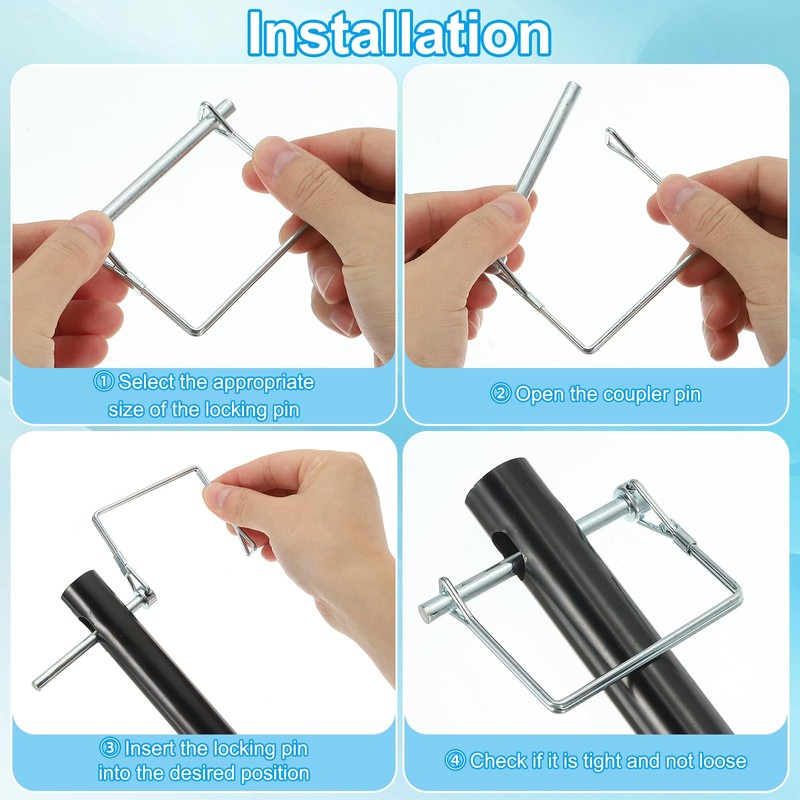 Installation

① Select the appropriate size of the locking pin

② Open the coupler pin

③ Insert the locking pin into the desired position

④ Check if it is tight and not loose