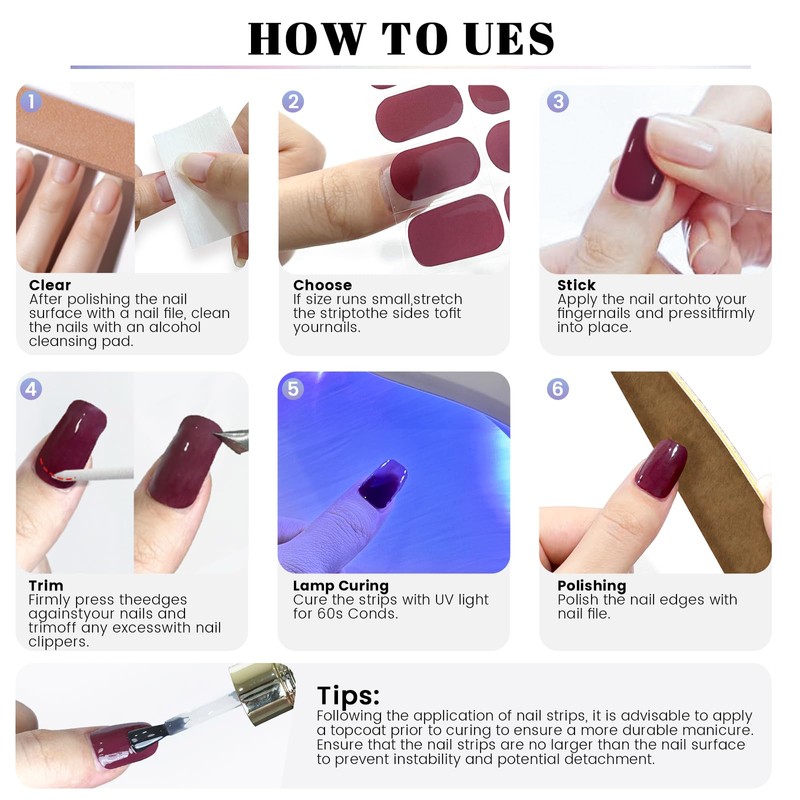 HOW TO UES

1

Clear
After polishing the nail surface with a nail file, clean the nails with an alcohol cleansing pad.

2

Choose
If size runs small,stretch the striptothe sides tofit yournails.

3

Stick
Apply the nail artohto your fingernails and pressitfirmly into place.

4

Trim
Firmly press theedges againstyour nails and trimoff any excesswith nail clippers.

5

Lamp Curing
Cure the strips with UV light for 60s Conds.

6

Polishing
Polish the nail edges with nail file.

Tips:
Following the application of nail strips, it is advisable to apply a topcoat prior to curing to ensure a more durable manicure. Ensure that the nail strips are no larger than the nail surface to prevent instability and potential detachment.