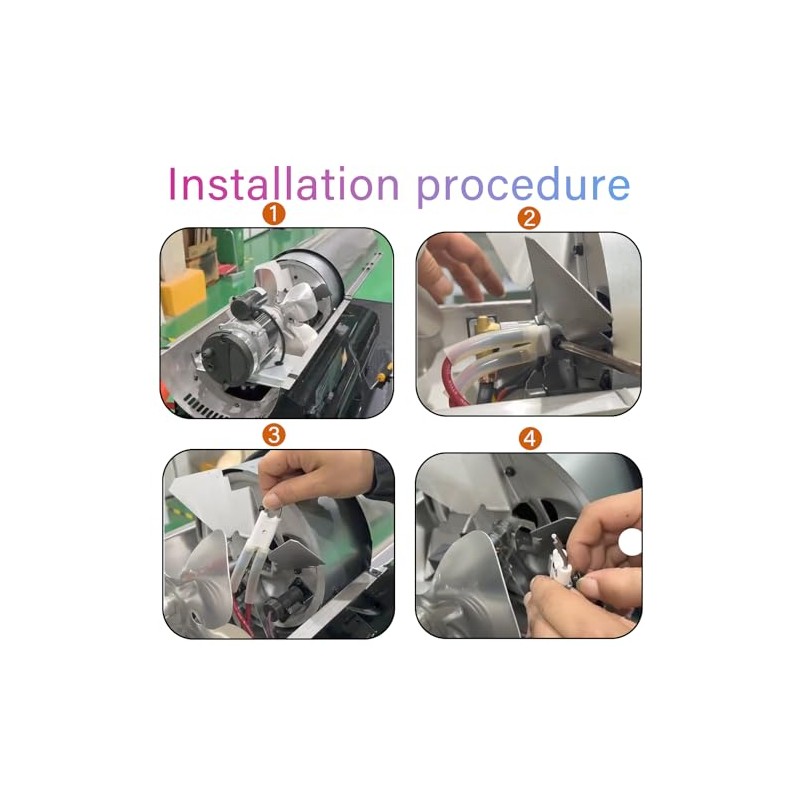 Installation procedure

1

2

3

4