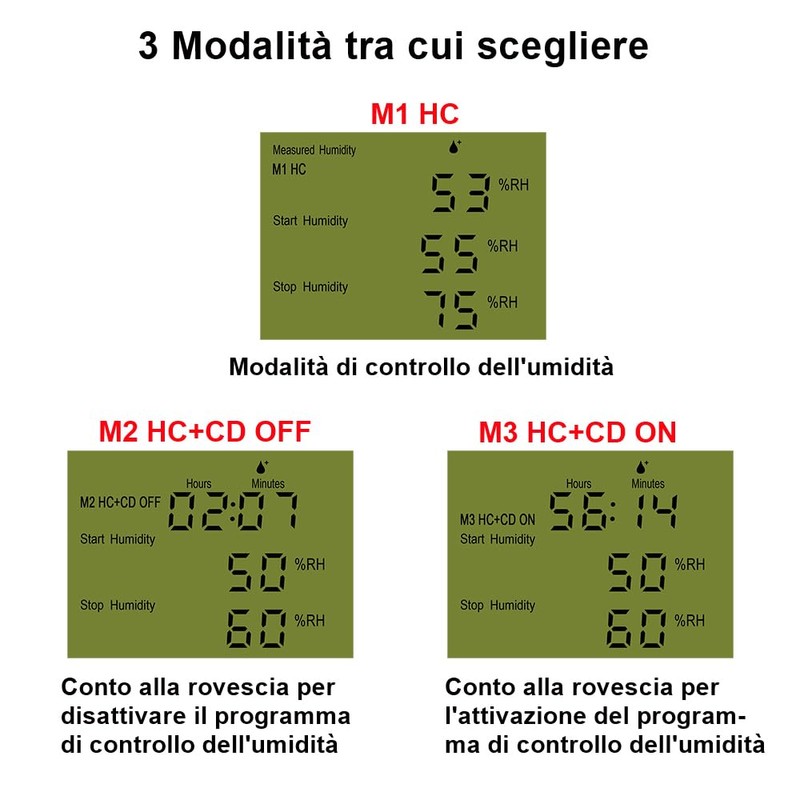 3 Modalità tra cui scegliere

M1 HC

Measured Humidity
M1 HC
53 %RH
Start Humidity
55 %RH
Stop Humidity
75 %RH

Modalità di controllo dell'umidità

M2 HC+CD OFF

Hours Minutes
M2 HC+CD OFF 02:07
Start Humidity
50 %RH
Stop Humidity
60 %RH

Conto alla rovescia per disattivare il programma di controllo dell'umidità

M3 HC+CD ON

Hours Minutes
M3 HC+CD ON 56:14
Start Humidity
50 %RH
Stop Humidity
60 %RH

Conto alla rovescia per l'attivazione del programma di controllo dell'umidità