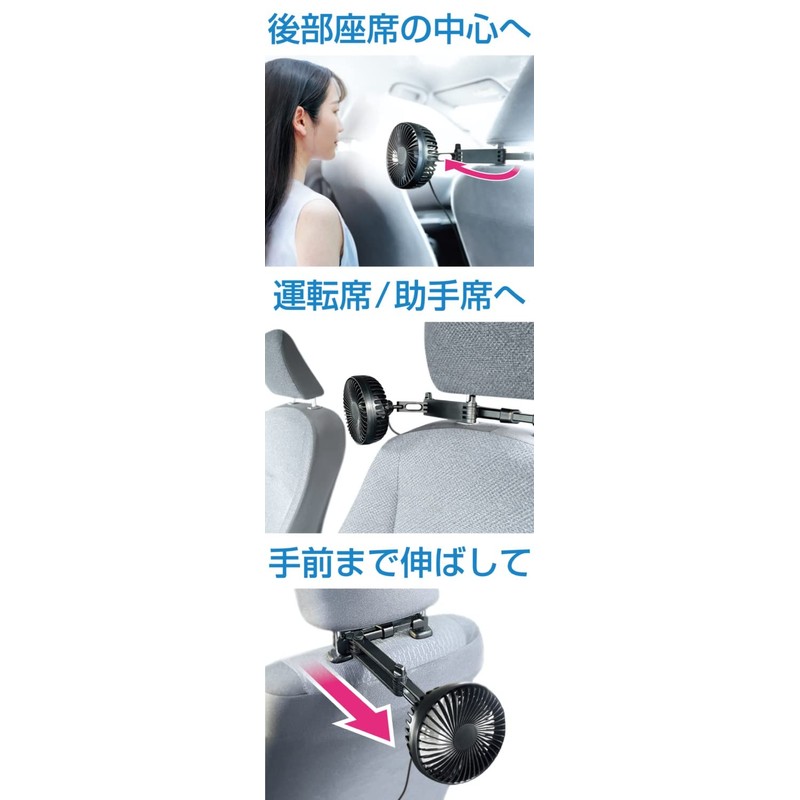 後部座席の中心へ

運転席/助手席へ

手前まで伸ばして