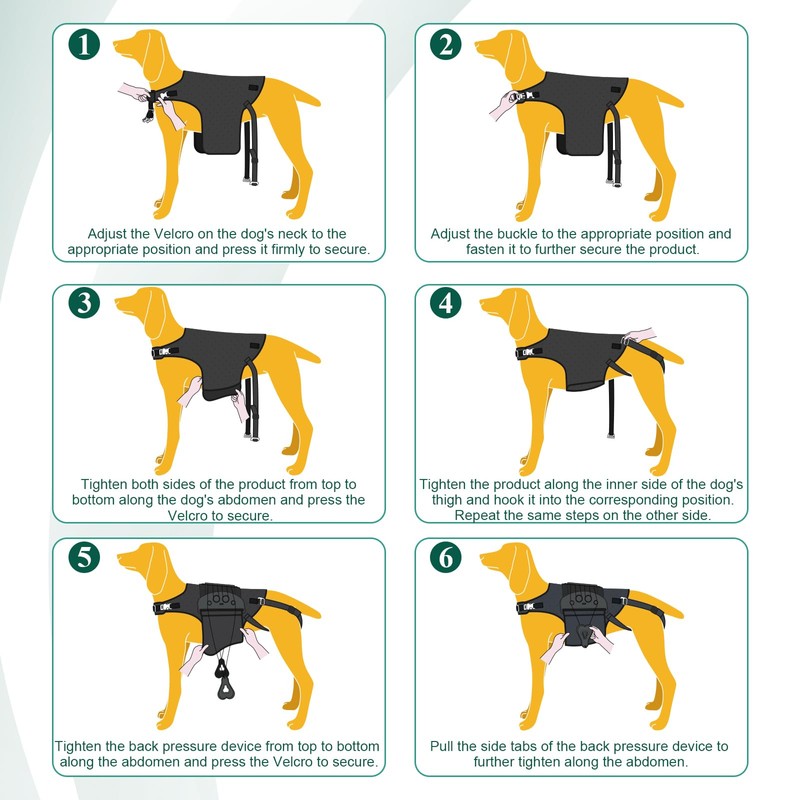 1

Adjust the Velcro on the dog's neck to the appropriate position and press it firmly to secure.

2

Adjust the buckle to the appropriate position and fasten it to further secure the product.

3

Tighten both sides of the product from top to bottom along the dog's abdomen and press the Velcro to secure.

4

Tighten the product along the inner side of the dog's thigh and hook it into the corresponding position. Repeat the same steps on the other side.

5

Tighten the back pressure device from top to bottom along the abdomen and press the Velcro to secure.

6

Pull the side tabs of the back pressure device to further tighten along the abdomen.