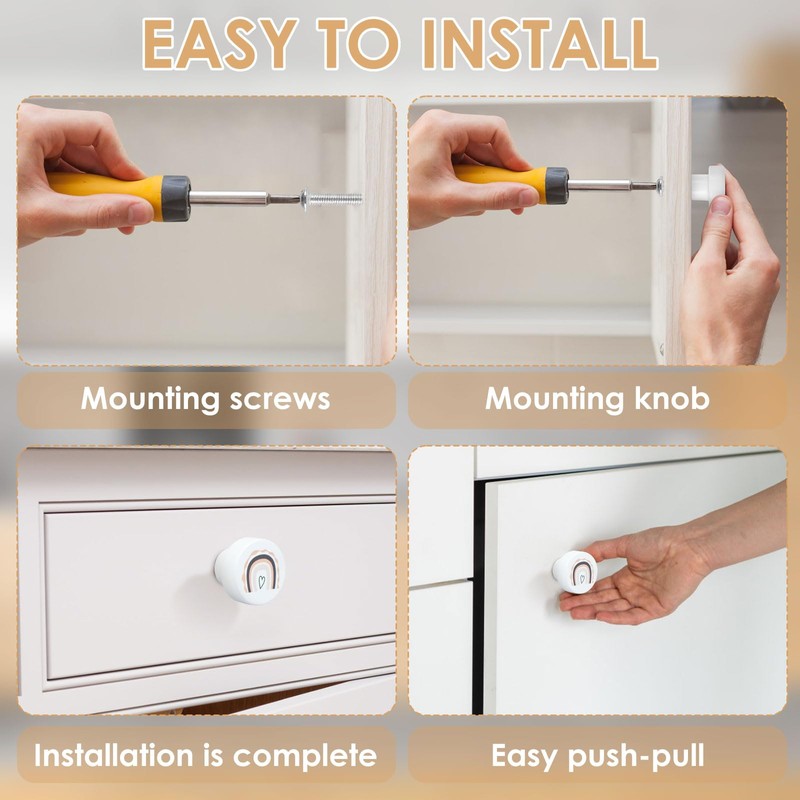 EASY TO INSTALL

Mounting screws

Mounting knob

Installation is complete

Easy push-pull