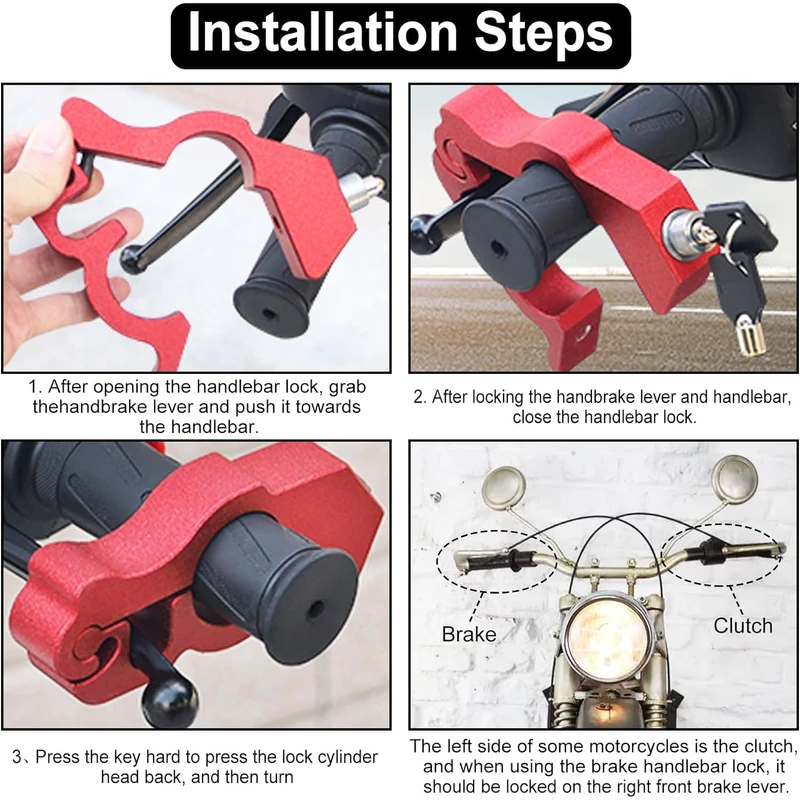 Installation Steps

1. After opening the handlebar lock, grab thehandbrake lever and push it towards the handlebar.

2. After locking the handbrake lever and handlebar, close the handlebar lock.

3、Press the key hard to press the lock cylinder head back, and then turn

Brake

Clutch

The left side of some motorcycles is the clutch, and when using the brake handlebar lock, it should be locked on the right front brake lever.