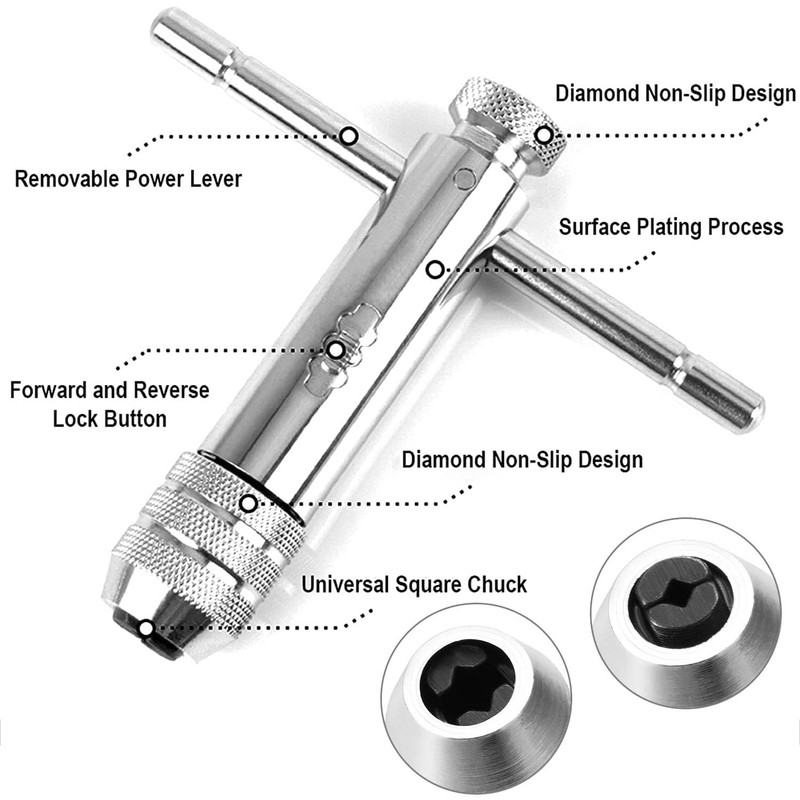 Diamond Non-Slip Design

Removable Power Lever

Surface Plating Process

Forward and Reverse
Lock Button

Diamond Non-Slip Design

Universal Square Chuck