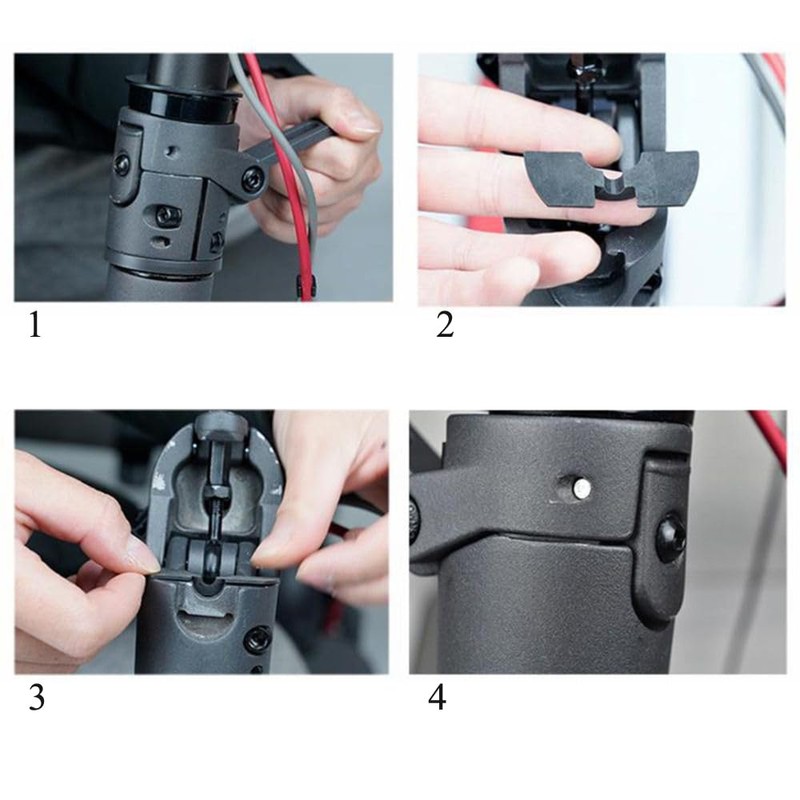 1

2

3

4