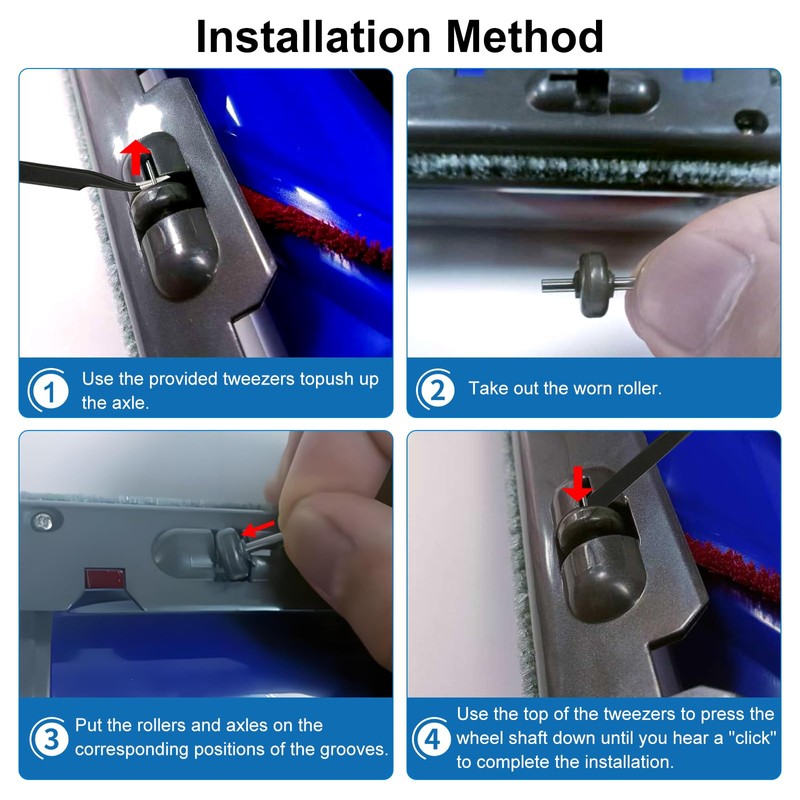 Installation Method

1 Use the provided tweezers topush up the axle.

2 Take out the worn roller.

3 Put the rollers and axles on the corresponding positions of the grooves.

4 Use the top of the tweezers to press the wheel shaft down until you hear a "click" to complete the installation.