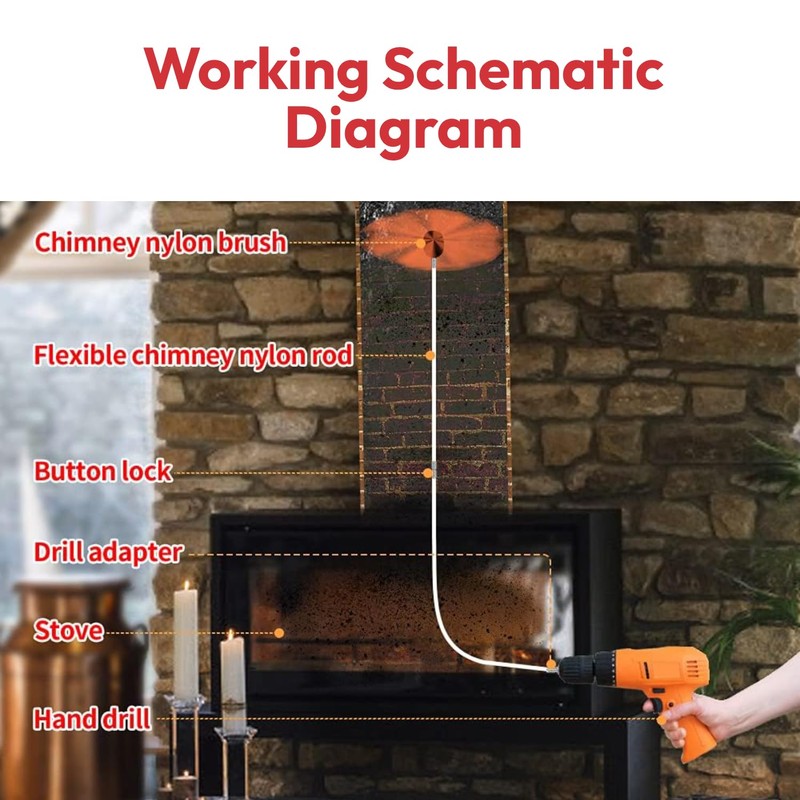 Working Schematic Diagram

Chimney nylon brush

Flexible chimney nylon rod

Button lock

Drill adapter

Stove

Hand drill