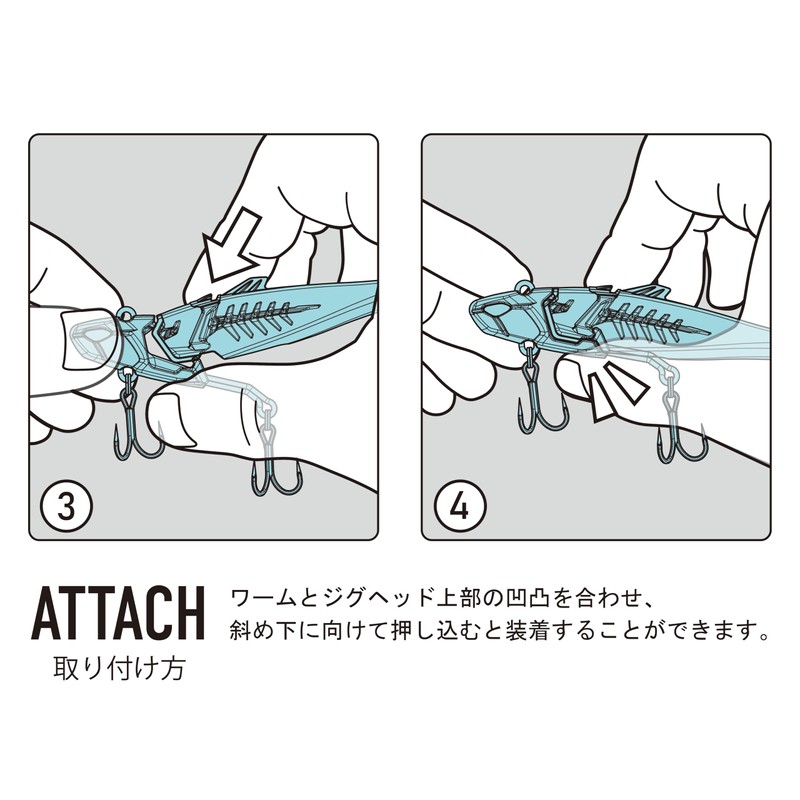 3

4

ATTACH
取り付け方

ワームとジグヘッド上部の凹凸を合わせ、斜め下に向けて押し込むと装着することができます。