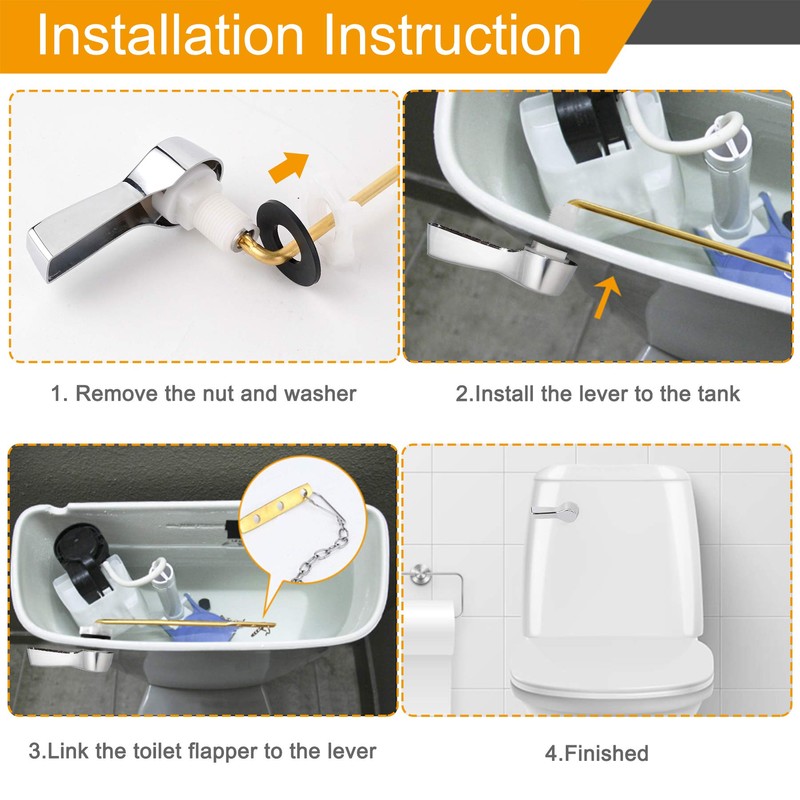 Installation Instruction

1. Remove the nut and washer

2.Install the lever to the tank

3.Link the toilet flapper to the lever

4.Finished