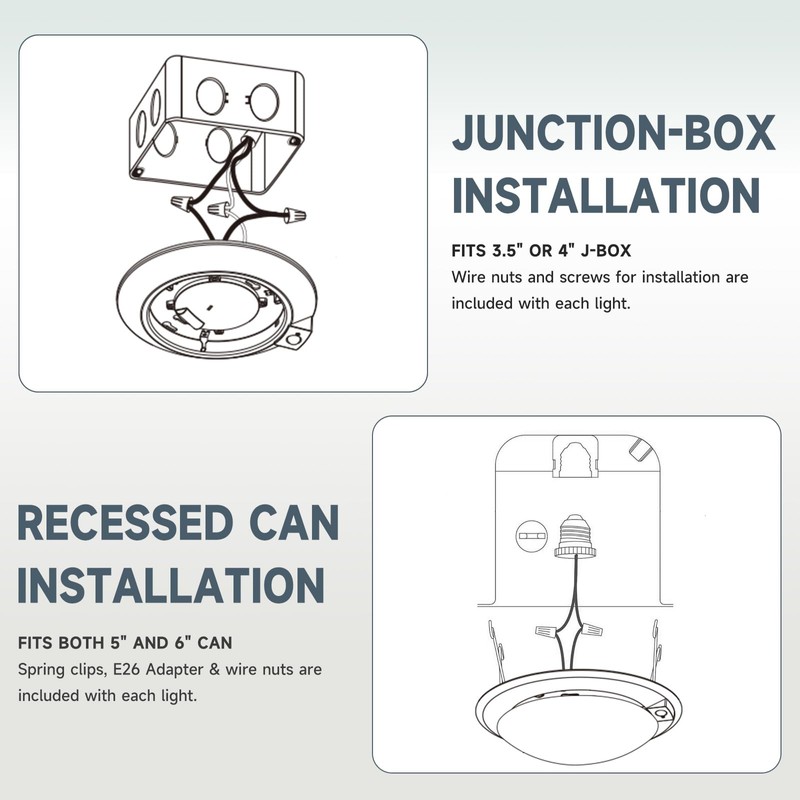 JUNCTION-BOX INSTALLATION

FITS 3.5" OR 4" J-BOX
Wire nuts and screws for installation are included with each light.

RECESSED CAN INSTALLATION

FITS BOTH 5" AND 6" CAN
Spring clips, E26 Adapter & wire nuts are included with each light.