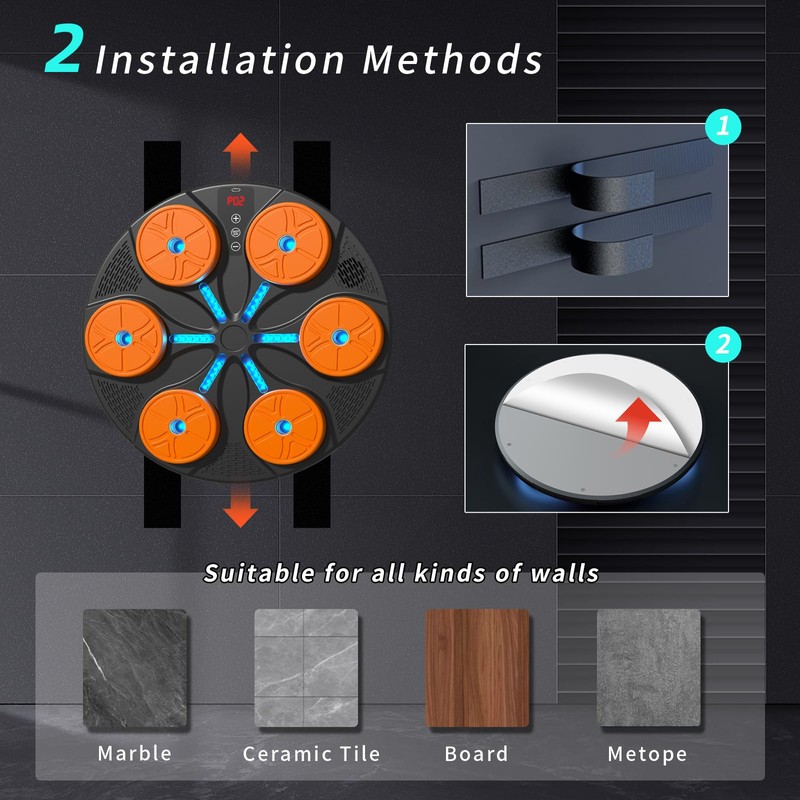 2 Installation Methods

P02

1

2

Suitable for all kinds of walls

Marble

Ceramic Tile

Board

Metope