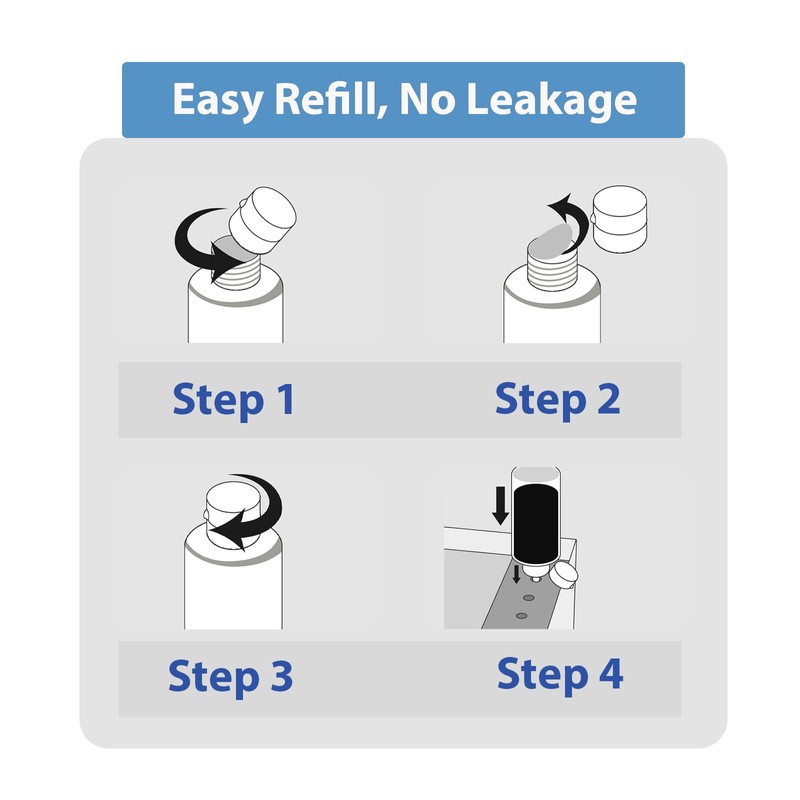 Easy Refill, No Leakage

Step 1

Step 2

Step 3

Step 4