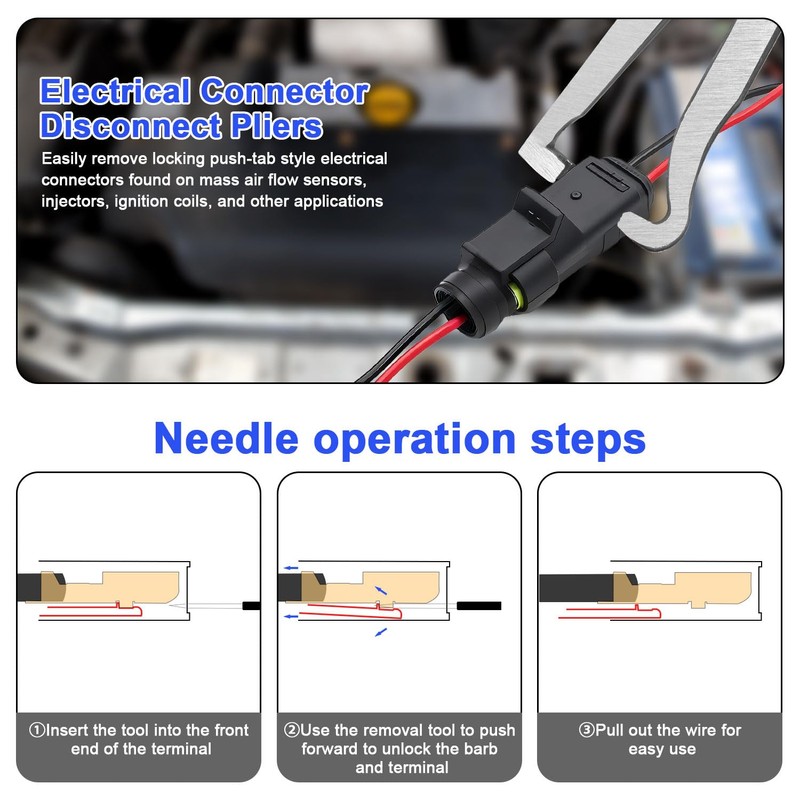 Electrical Connector Disconnect Pliers

Easily remove locking push-tab style electrical connectors found on mass air flow sensors, injectors, ignition coils, and other applications

Needle operation steps

①Insert the tool into the front end of the terminal

②Use the removal tool to push forward to unlock the barb and terminal

③Pull out the wire for easy use