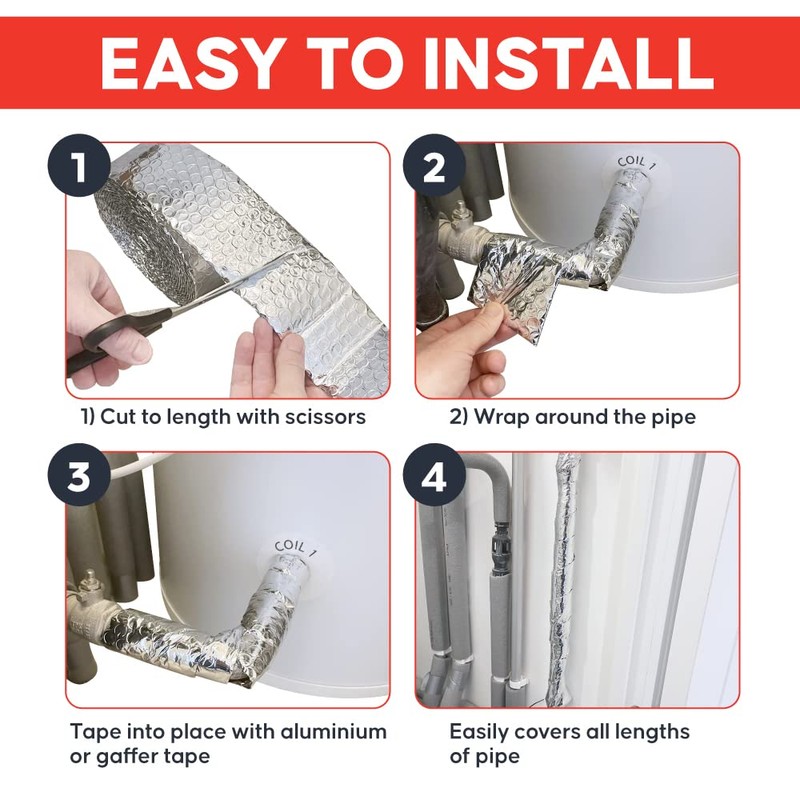 EASY TO INSTALL

1

1) Cut to length with scissors

2

COIL 1

2) Wrap around the pipe

3

COIL 1

Tape into place with aluminium or gaffer tape

4

Easily covers all lengths of pipe