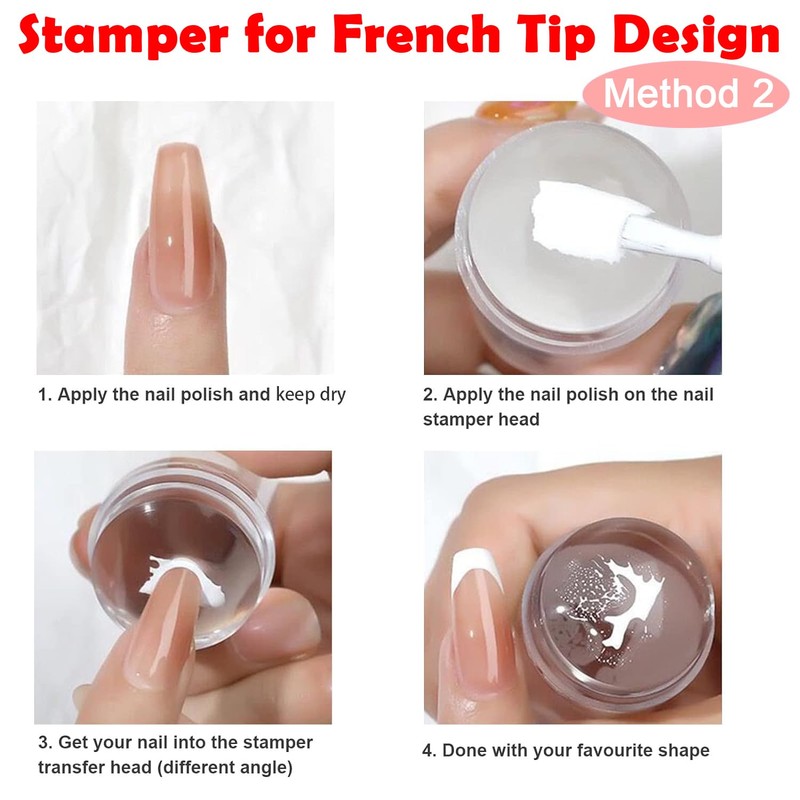 Stamper for French Tip Design

Method 2

1. Apply the nail polish and keep dry

2. Apply the nail polish on the nail stamper head

3. Get your nail into the stamper transfer head (different angle)

4. Done with your favourite shape