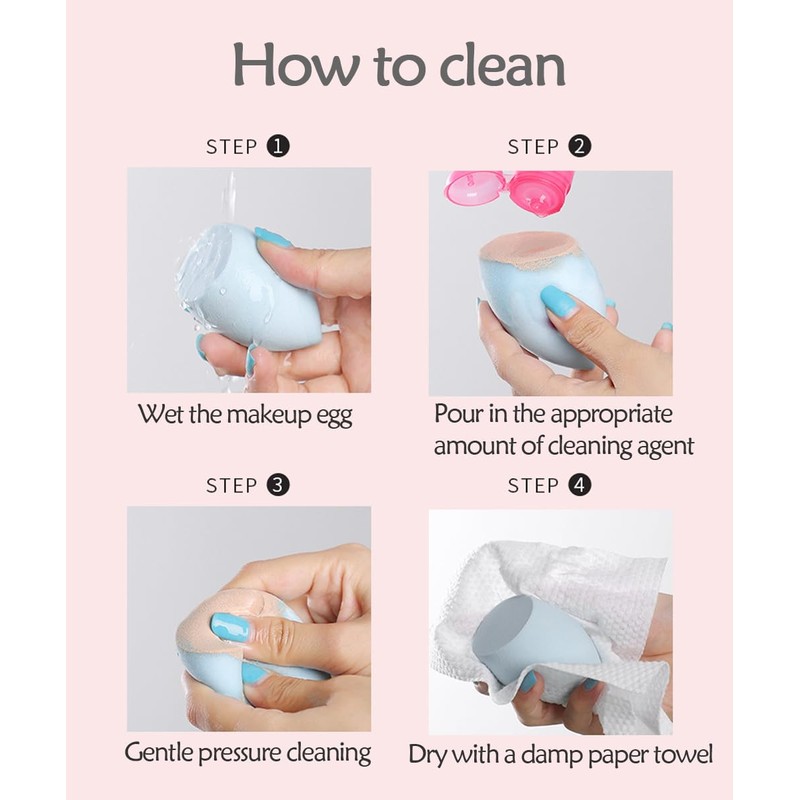 How to clean

STEP 1

Wet the makeup egg

STEP 2

Pour in the appropriate amount of cleaning agent

STEP 3

Gentle pressure cleaning

STEP 4

Dry with a damp paper towel