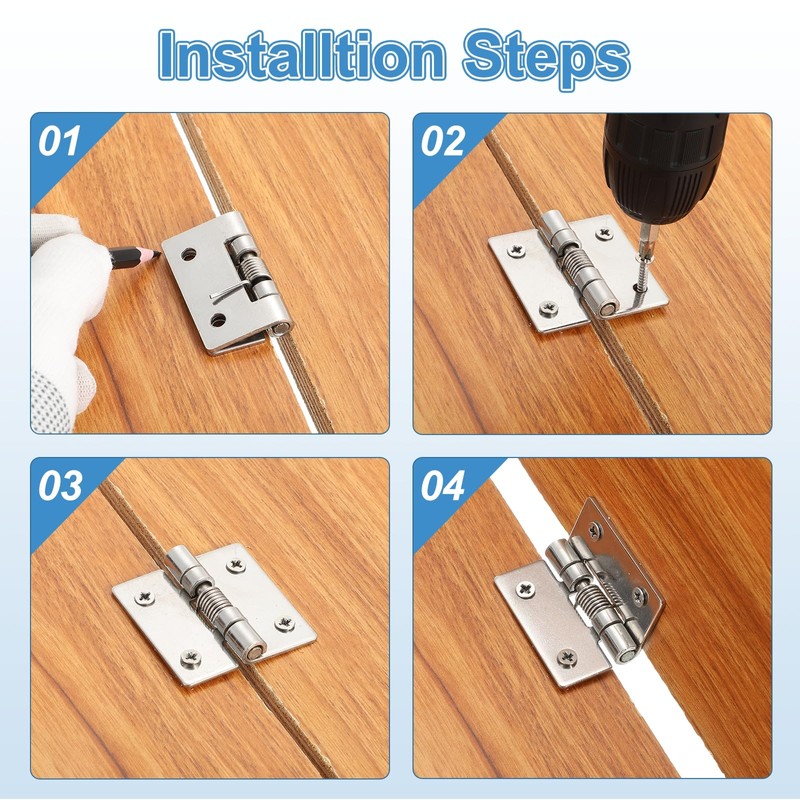 Installtion Steps

01

02

03

04